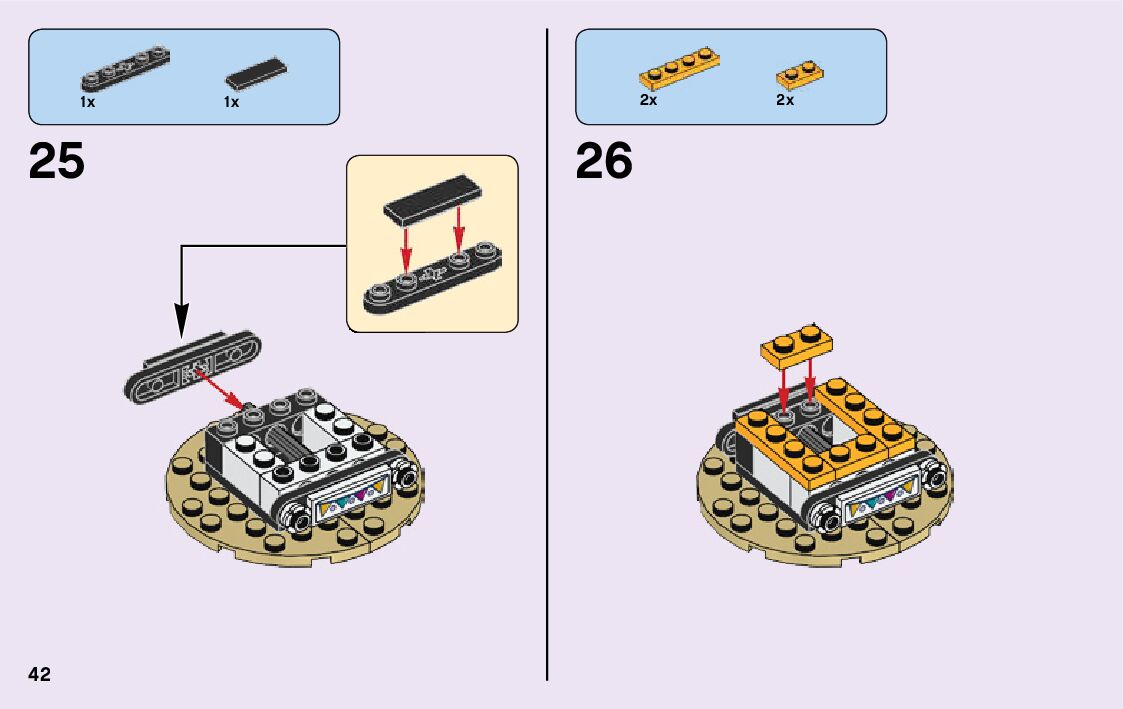 1x 1x

25

2x 2x

26

42