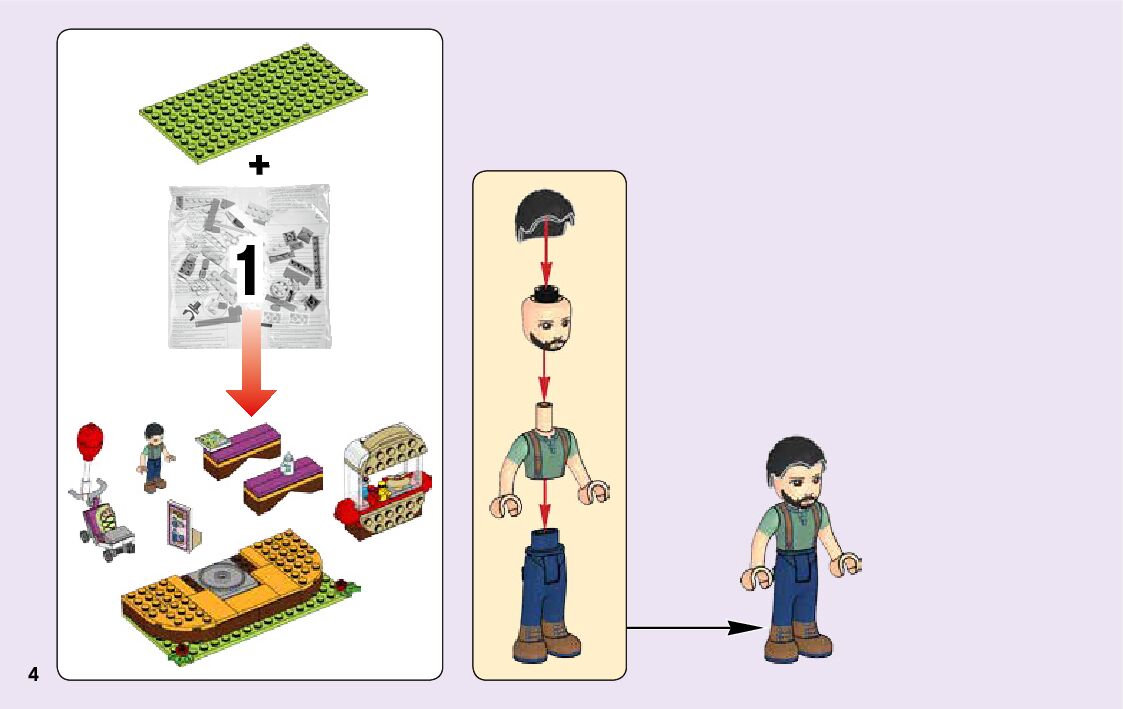 +
1
4