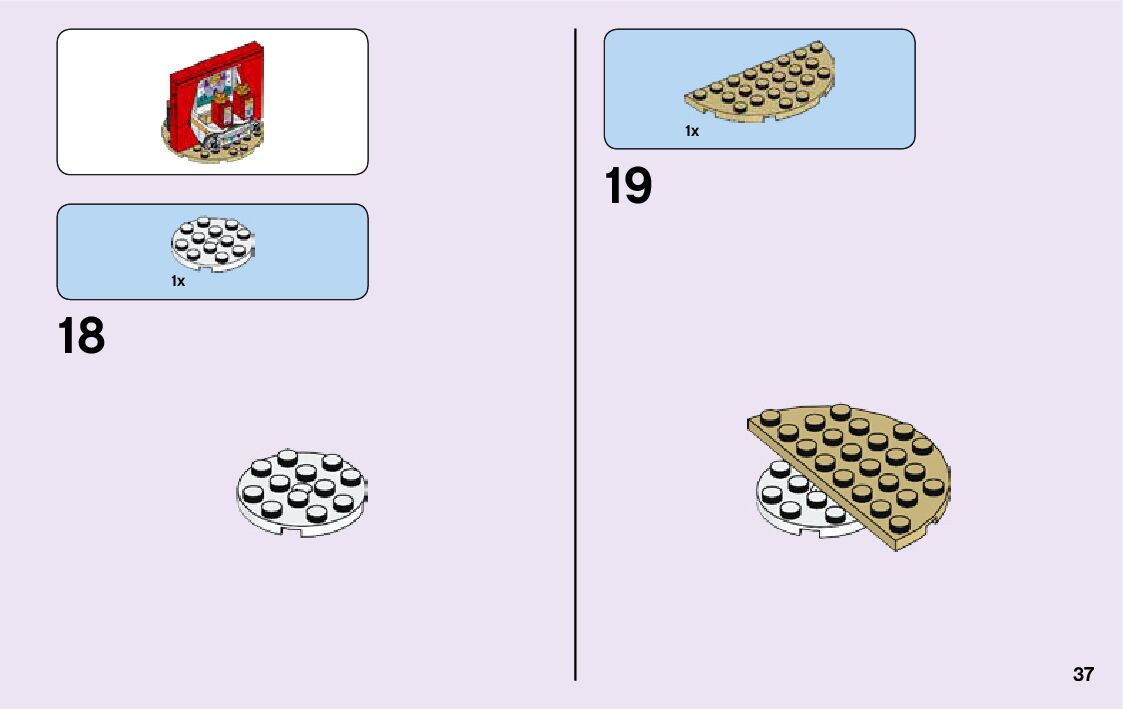 1x

18

1x

19

37