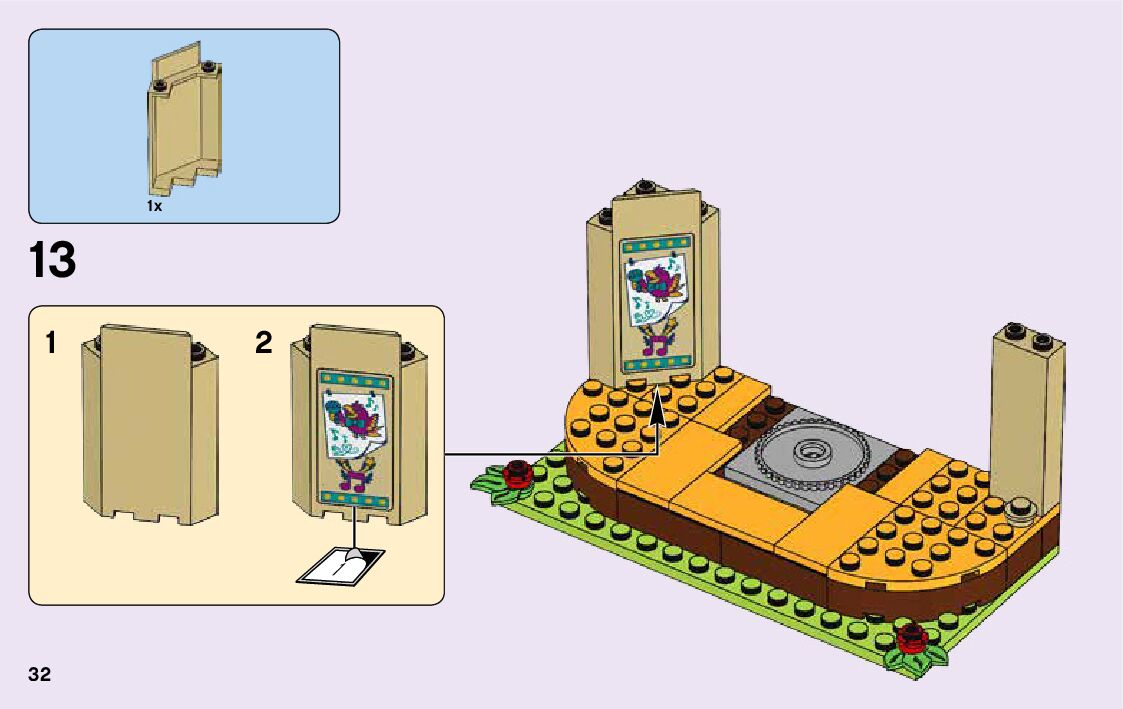 1x

13

1

2

32