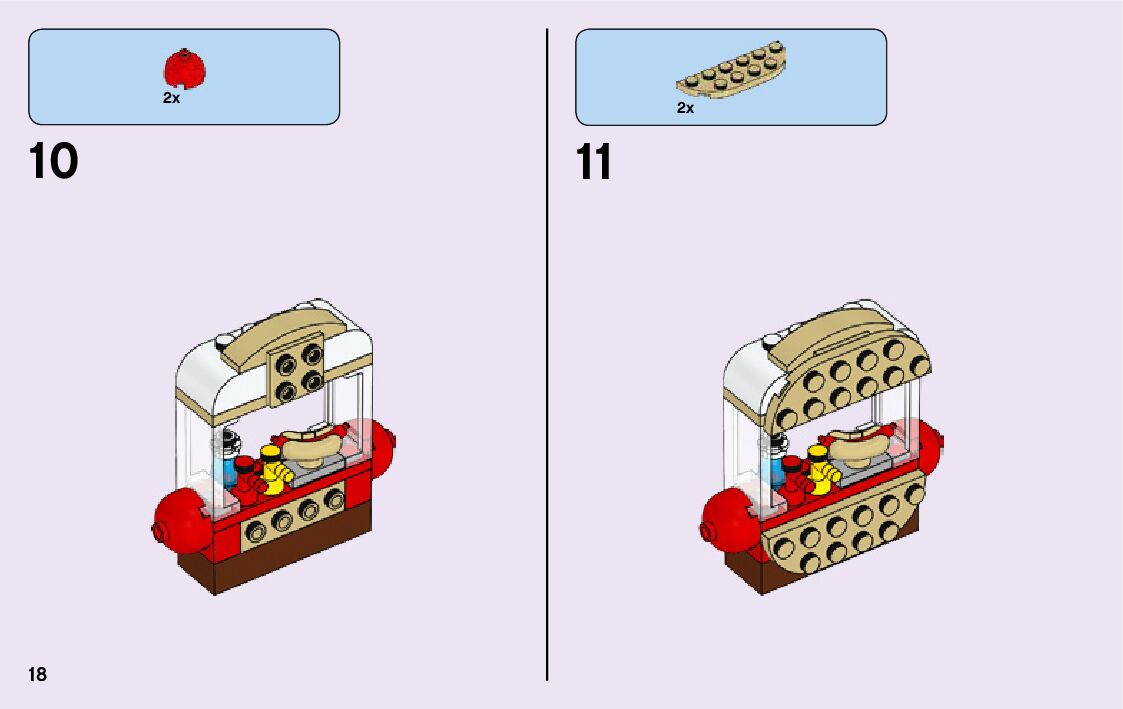 2x

10

2x

11

18