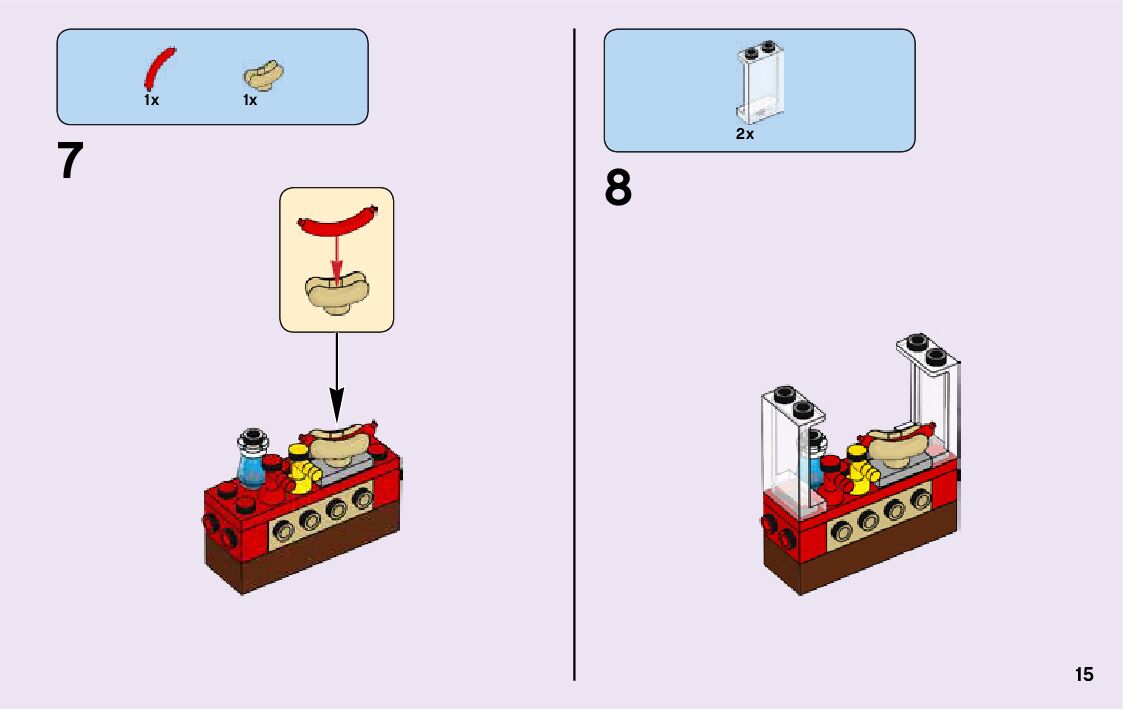 1x 1x

7

2x

8

15