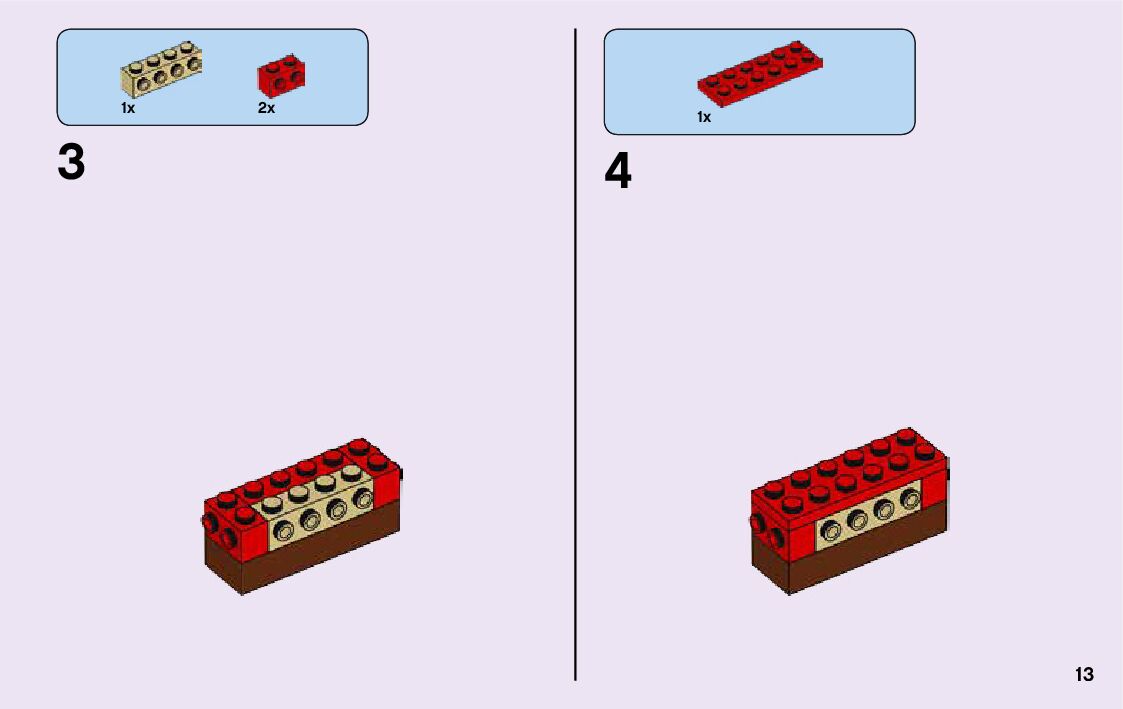 1x

2x

3

1x

4

13