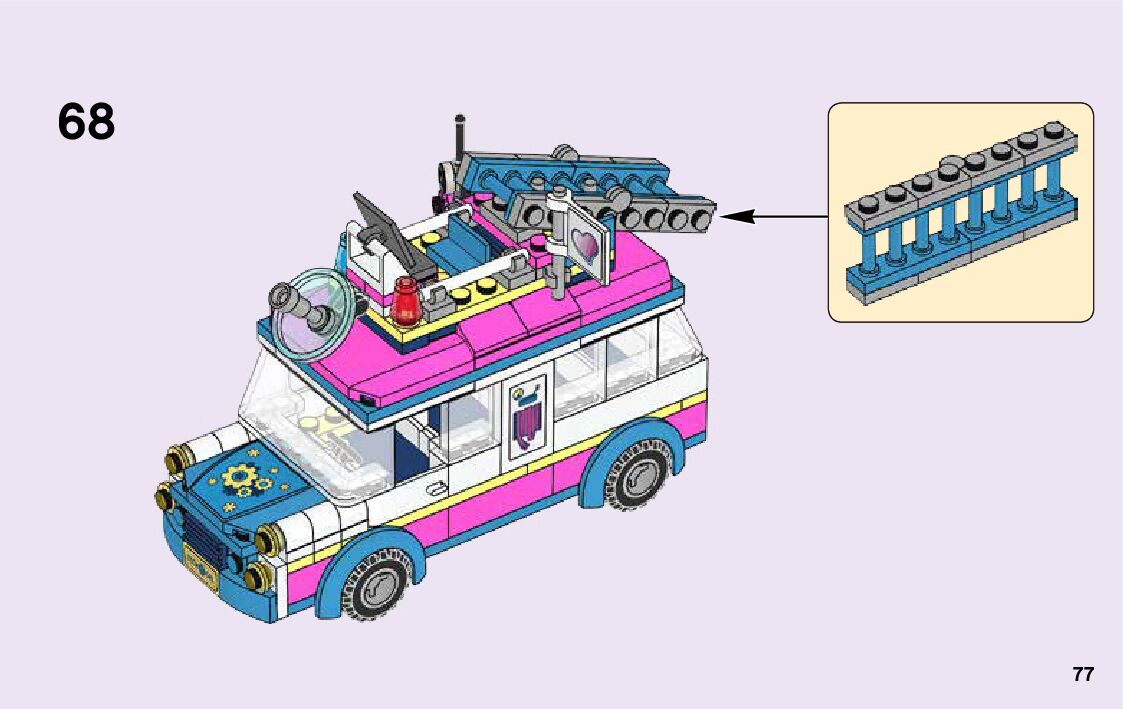 68

77