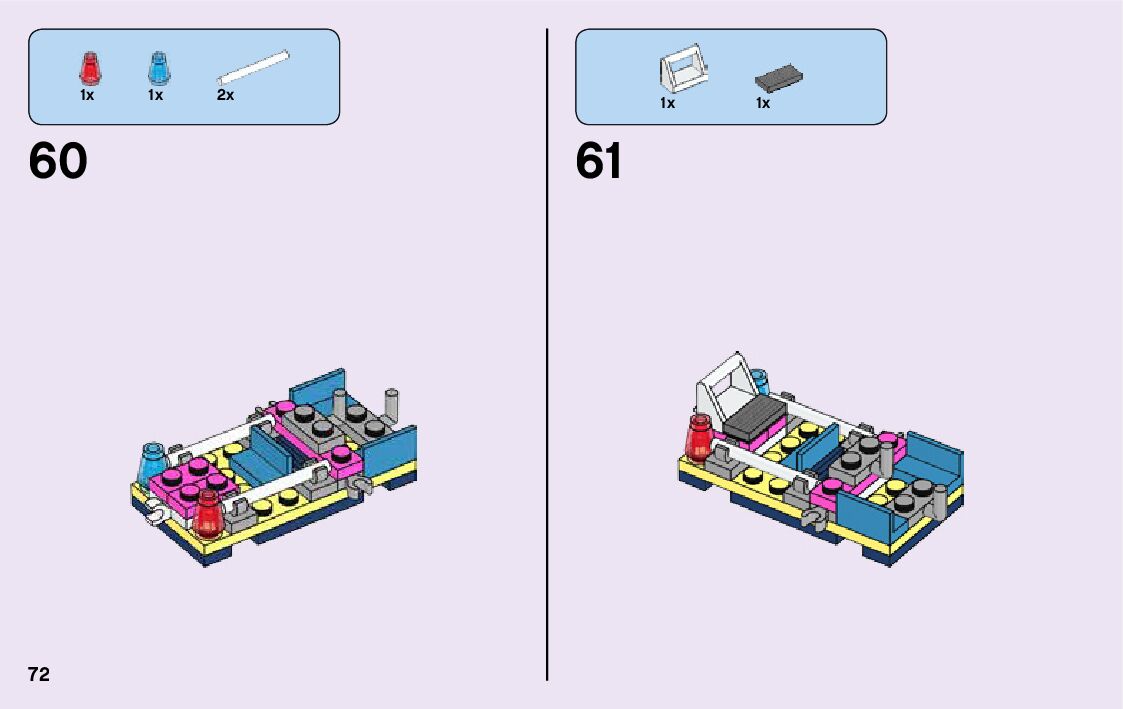 1x 1x 2x

60

1x 1x

61

72