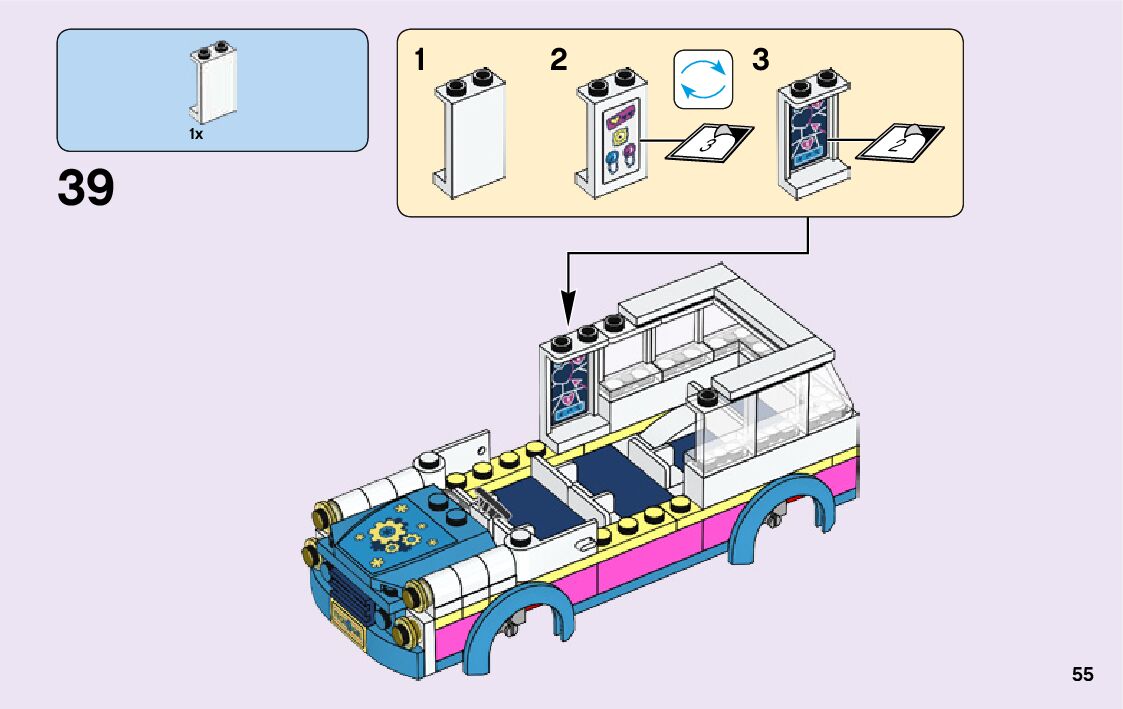 1x

39

1

2

3

3

2

55