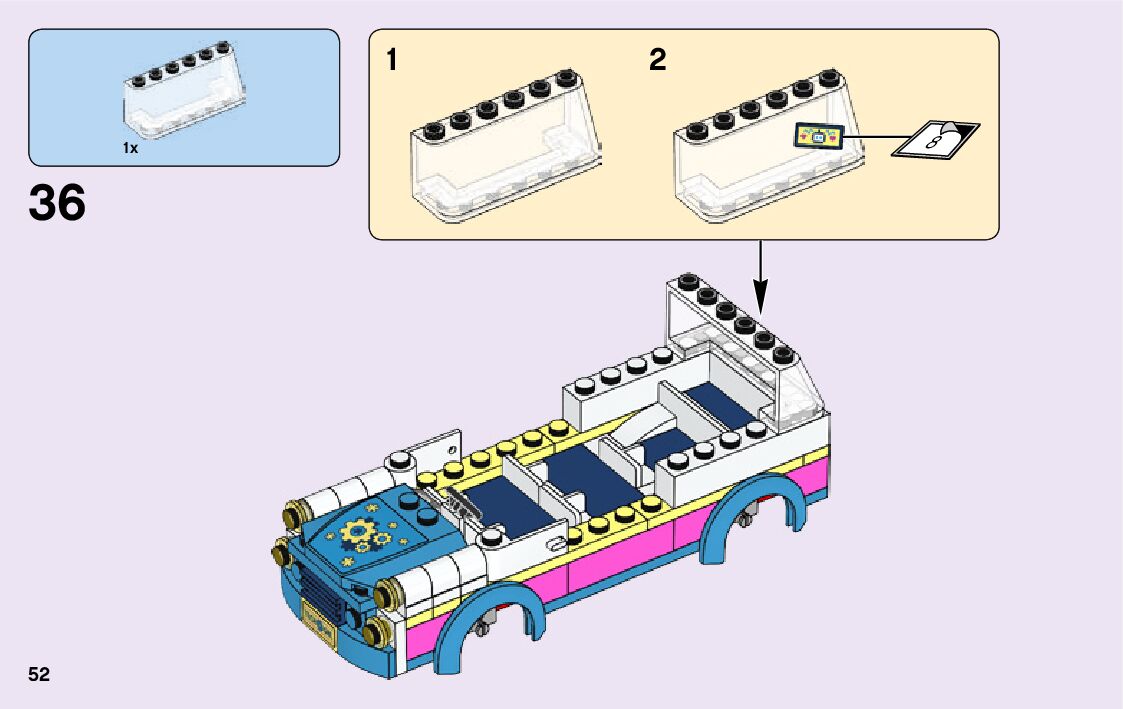 1x

36

1

2

8

52