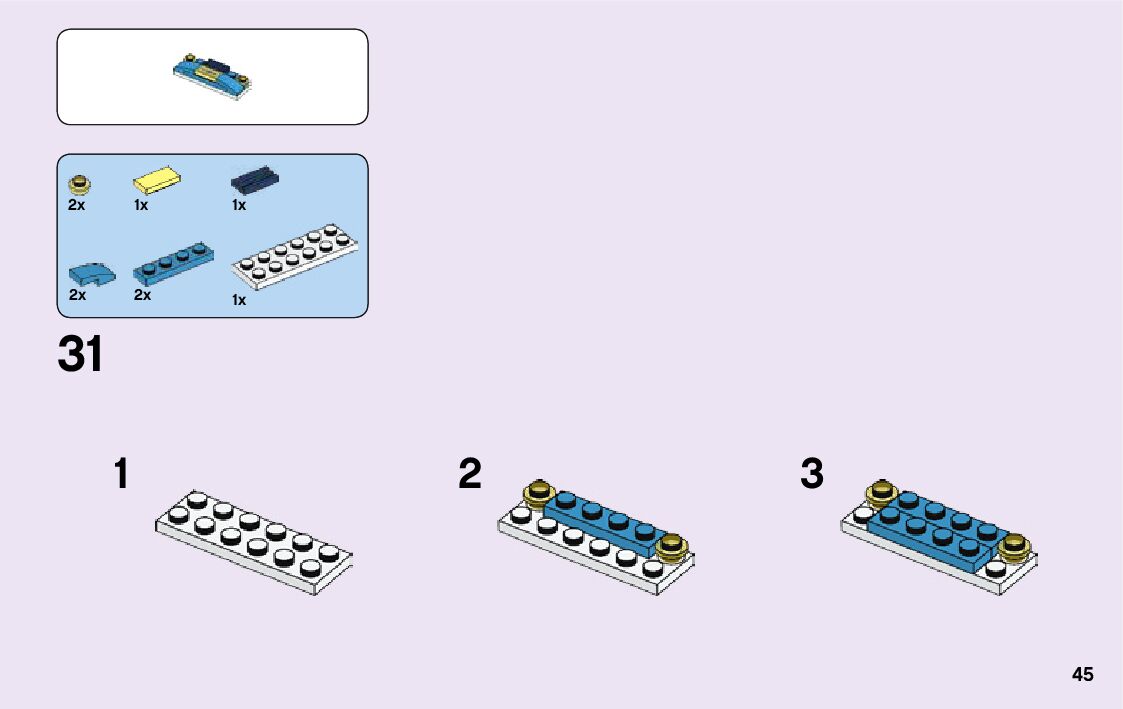 2x
1x
1x
2x
2x
1x

31

1

2

3

45