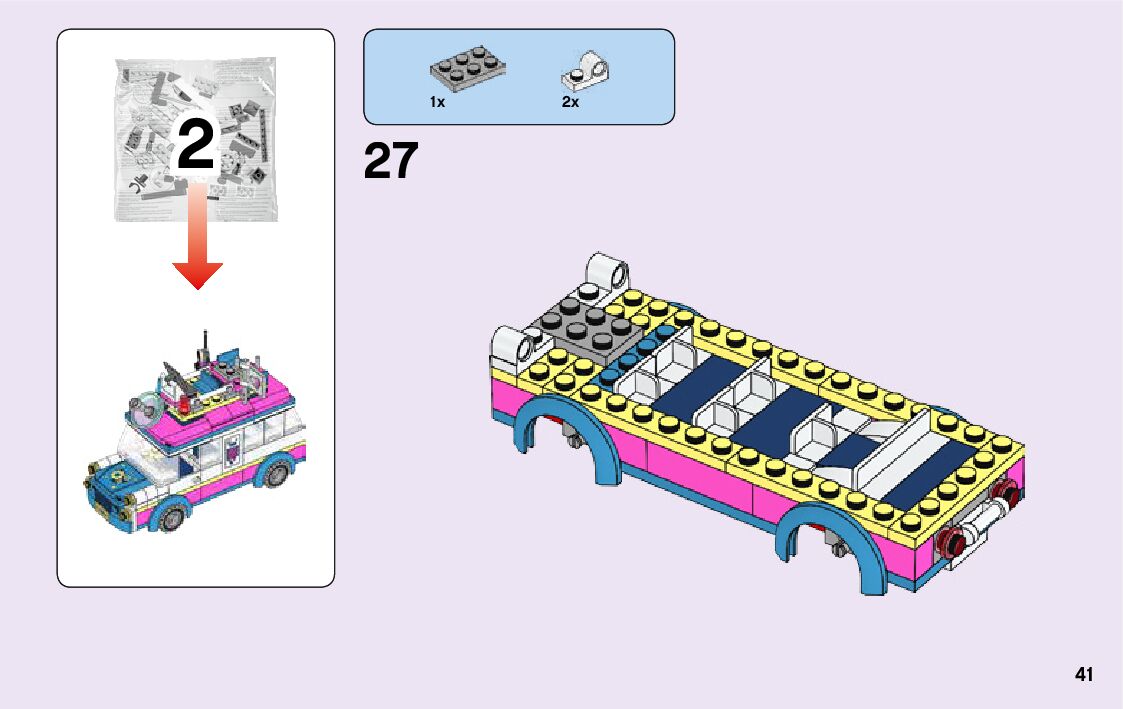 2

1x
2x

27

41