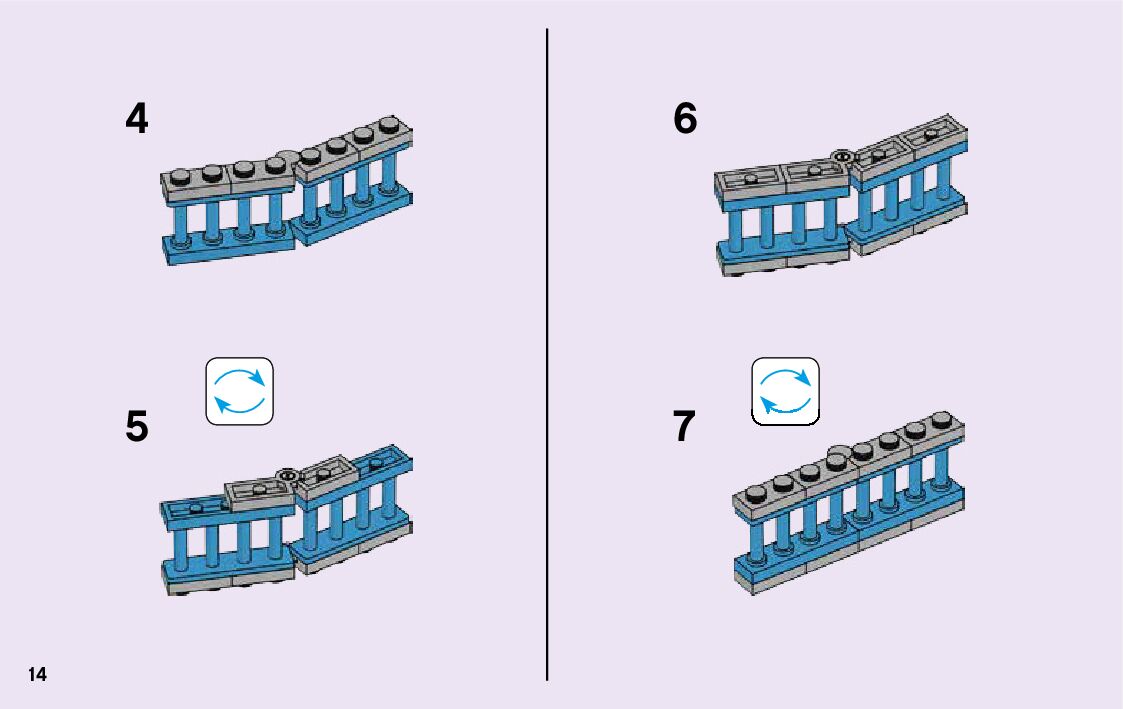 4

5

6

7

14