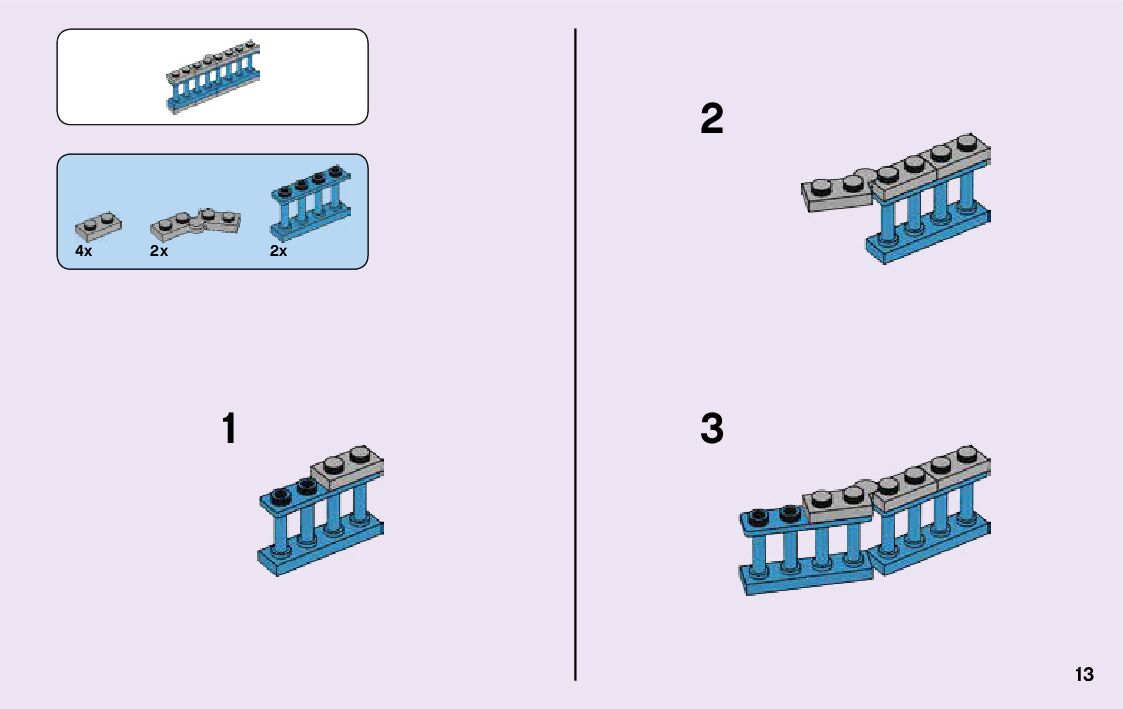 4x
2x
2x

1

2

3

13