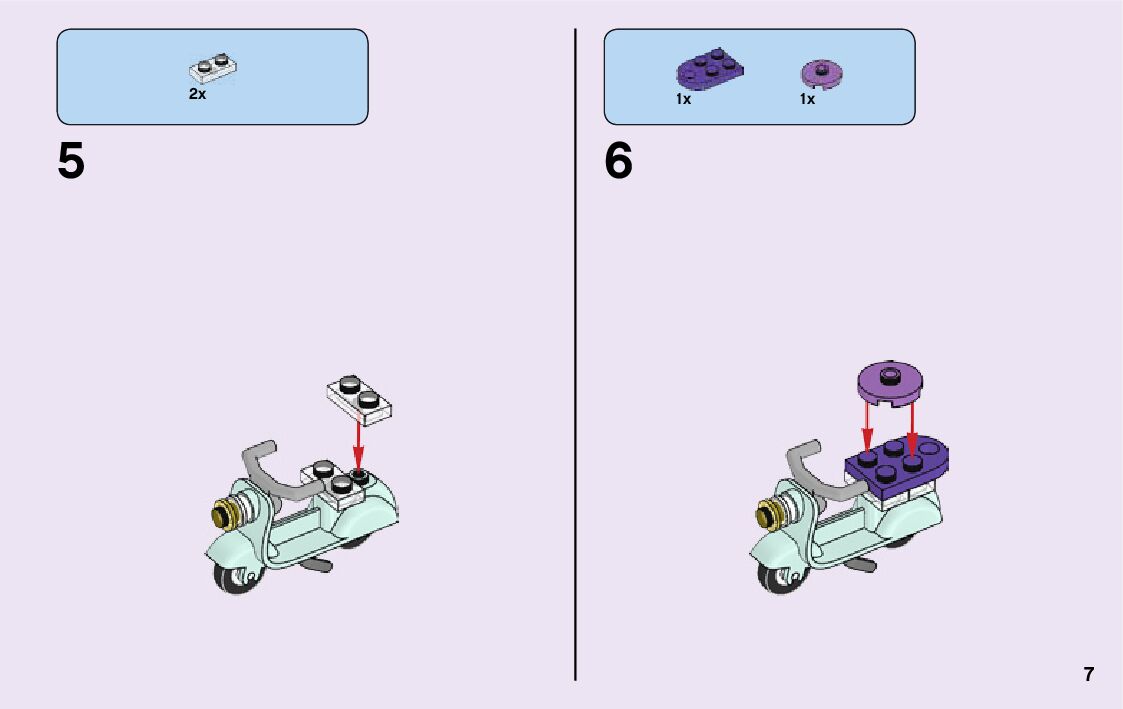 2x

5

1x 1x

6

7