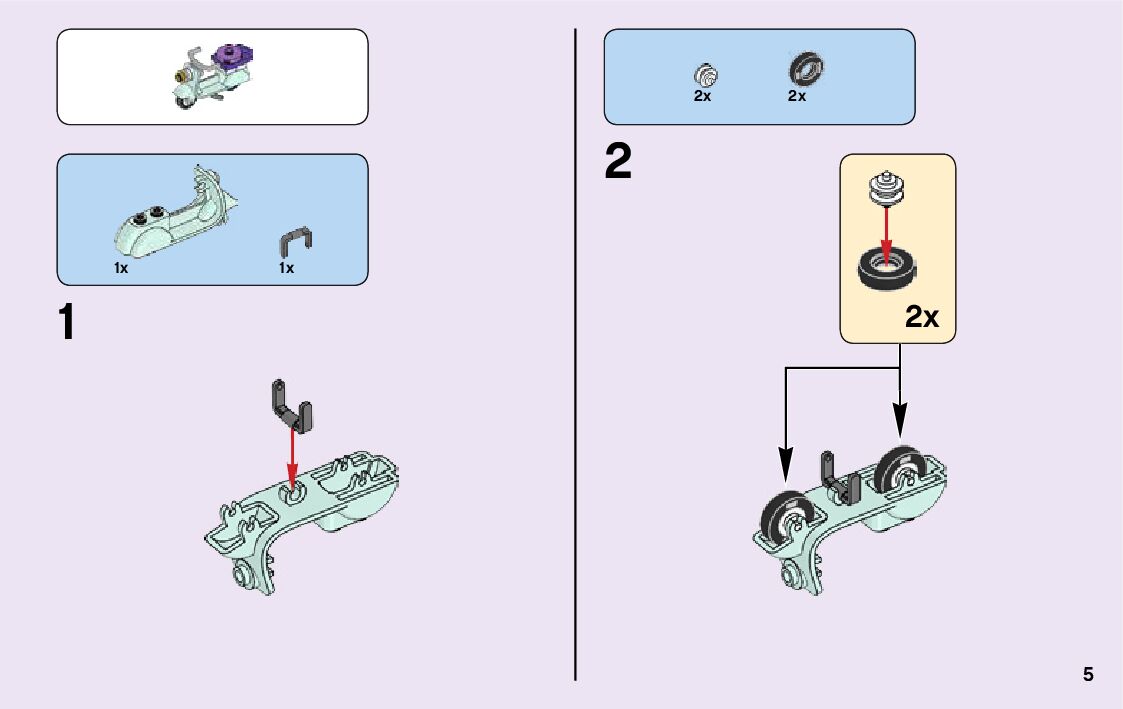 1x
1x

1

2x
2x

2

2x

5