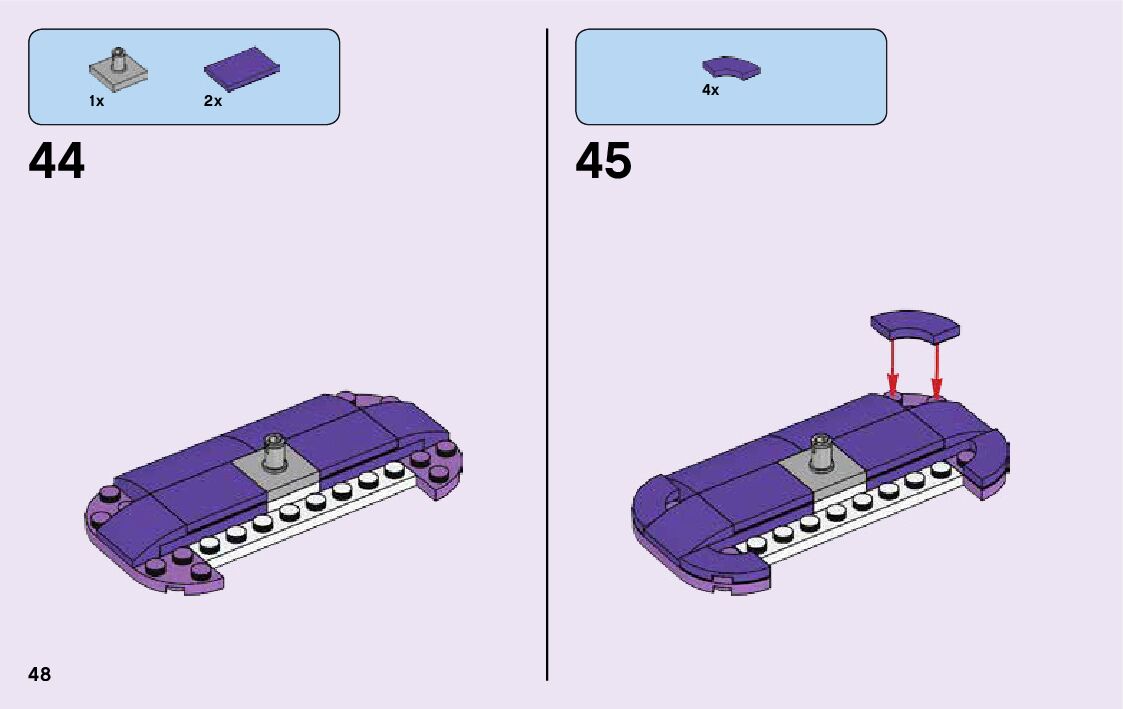 1x
2x

44

4x

45

48