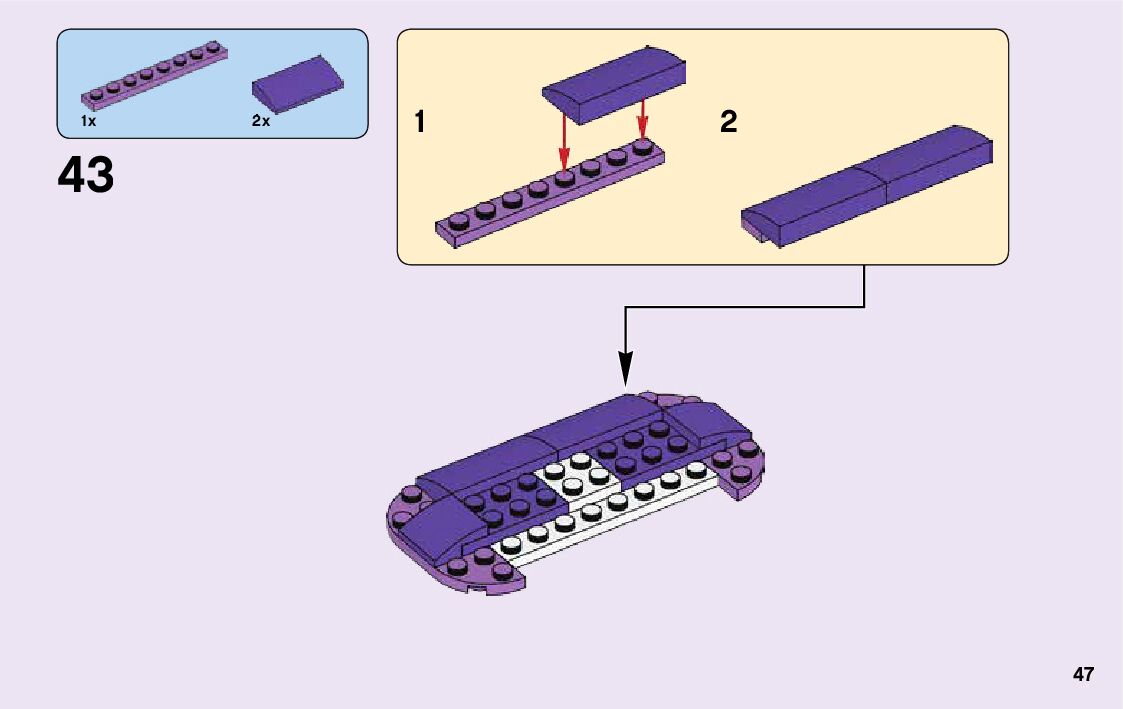 1x

2x

43

1

2

47