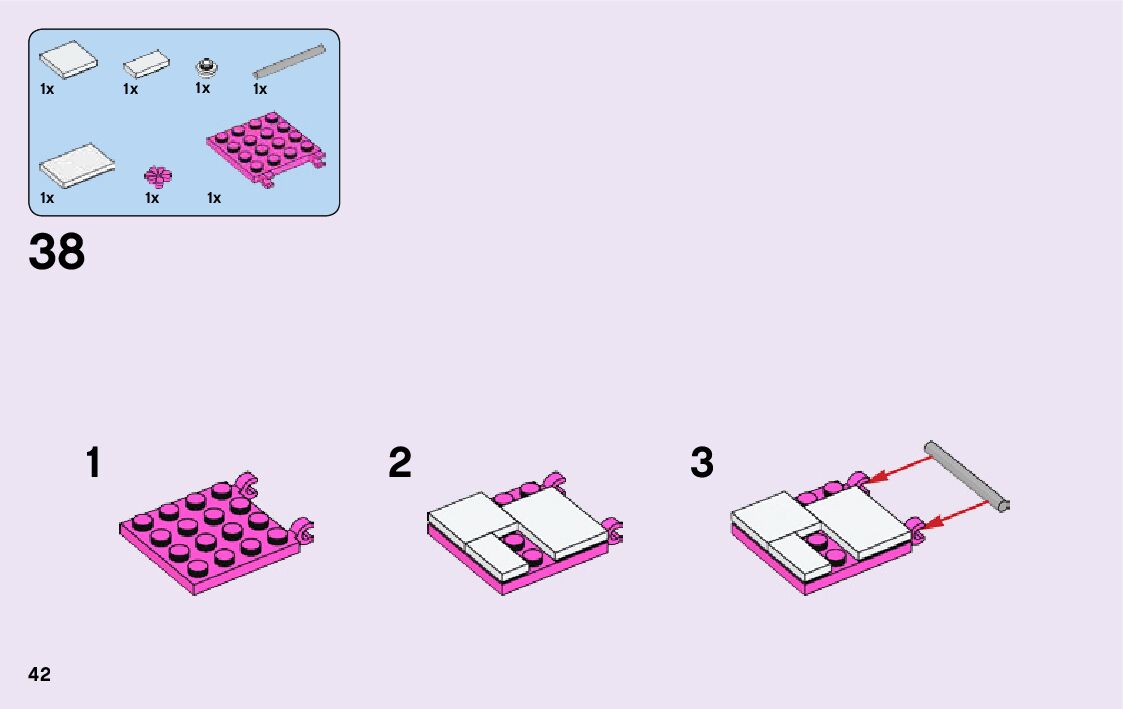 1x 1x 1x 1x

1x 1x 1x

38

1

2

3

42