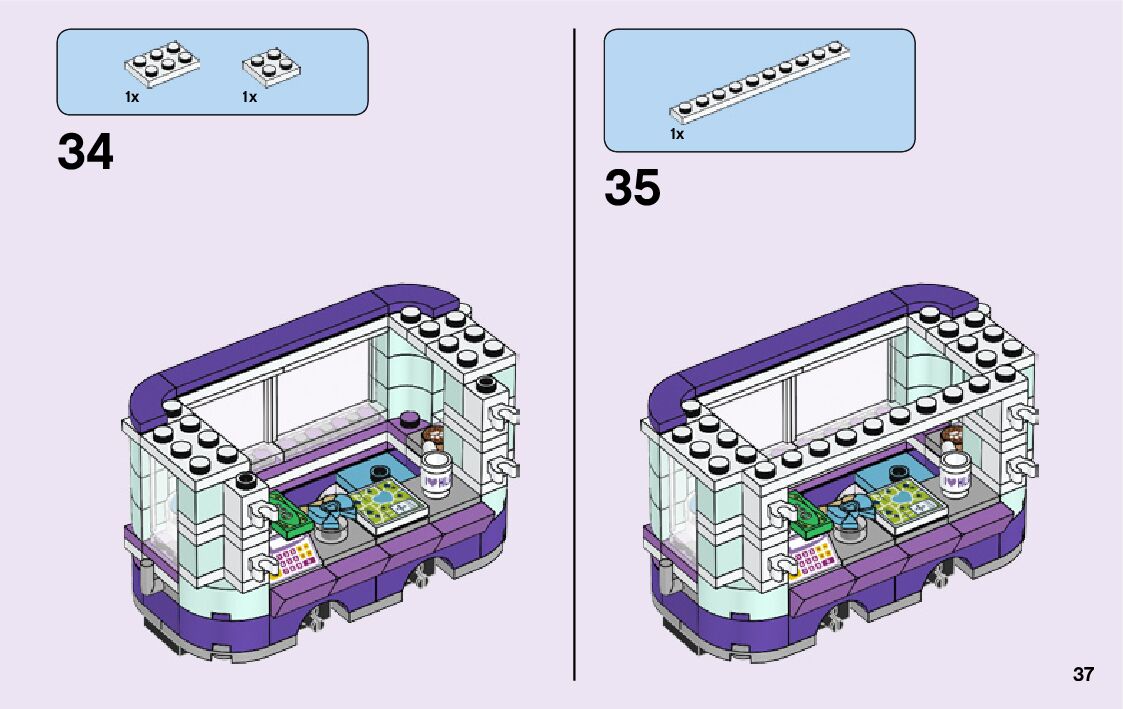 1x 1x

34

1x

35

37