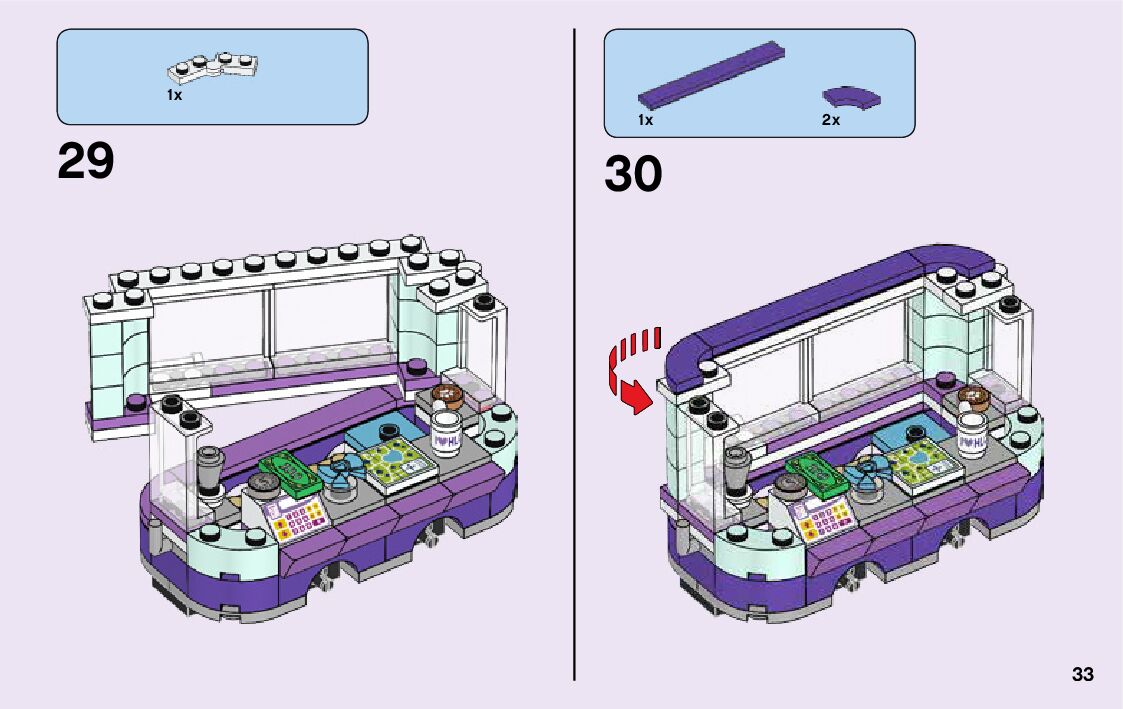 1x

29

1x

2x

30

33