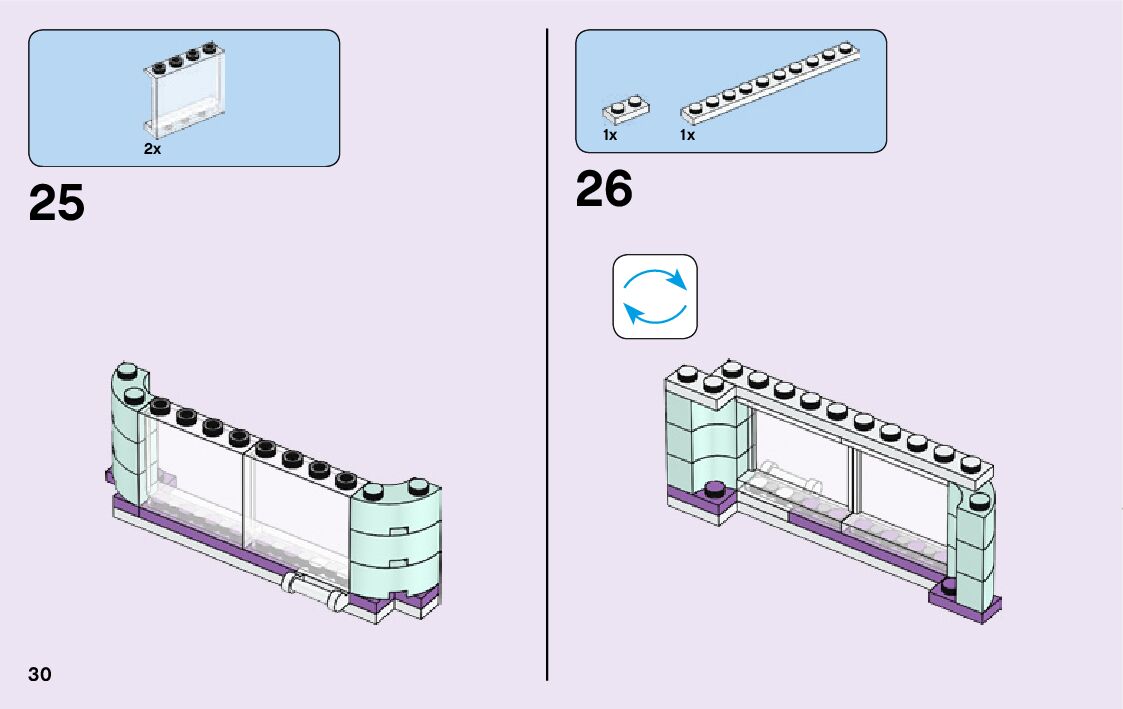 2x

25

1x 1x

26

30