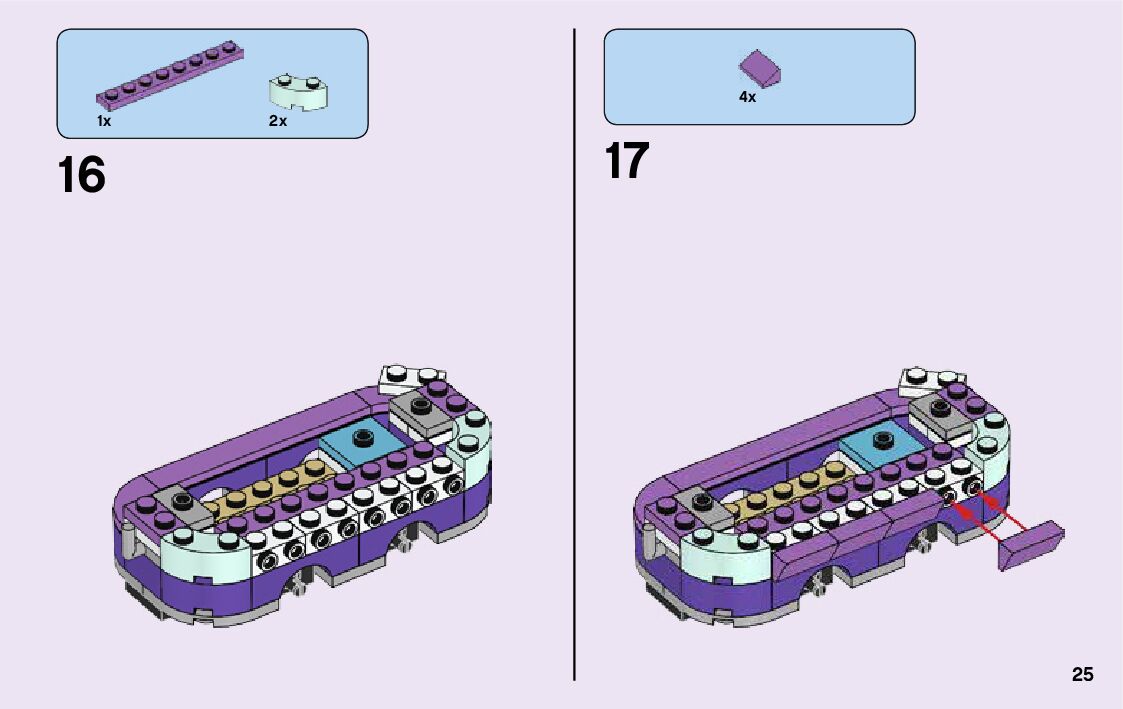 1x
2x

16

4x

17

25