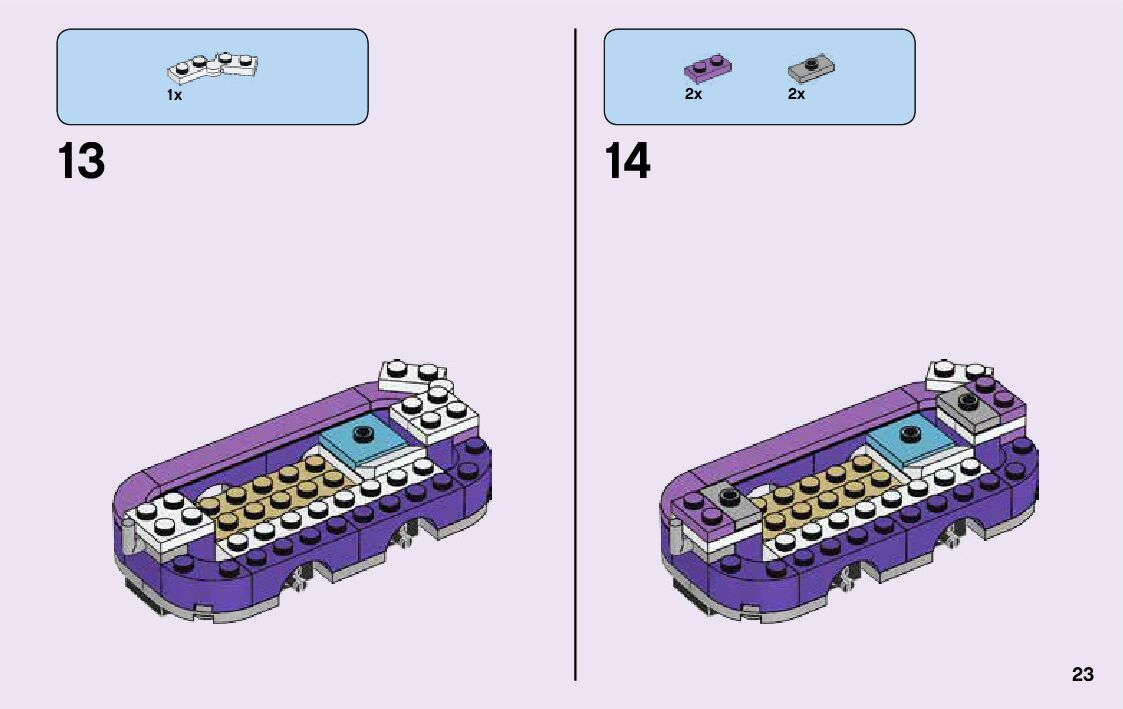 1x

13

2x 2x

14

23