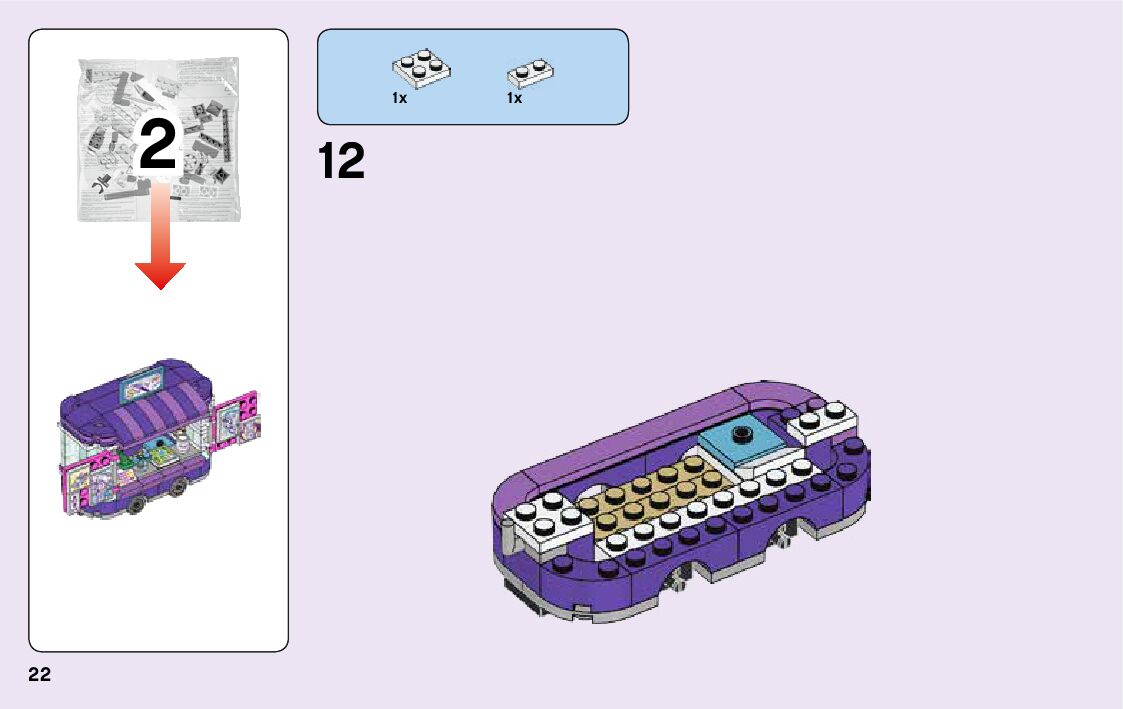 2

1x 1x

12

22