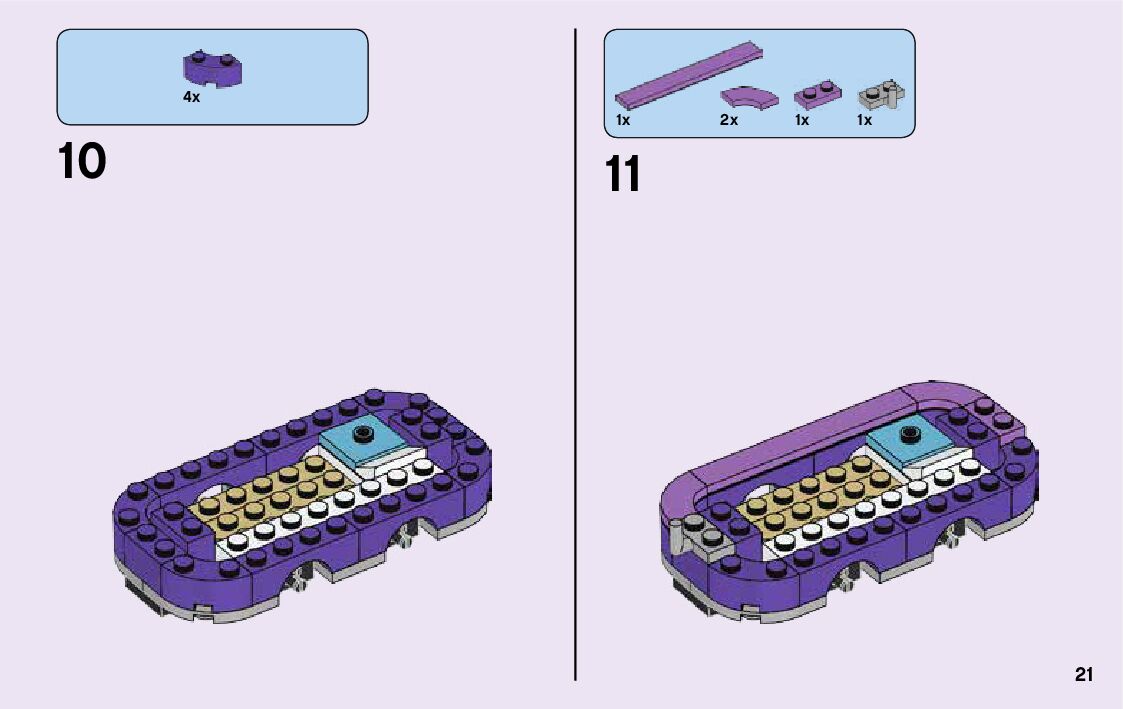 4x

10

1x 2x 1x 1x

11

21