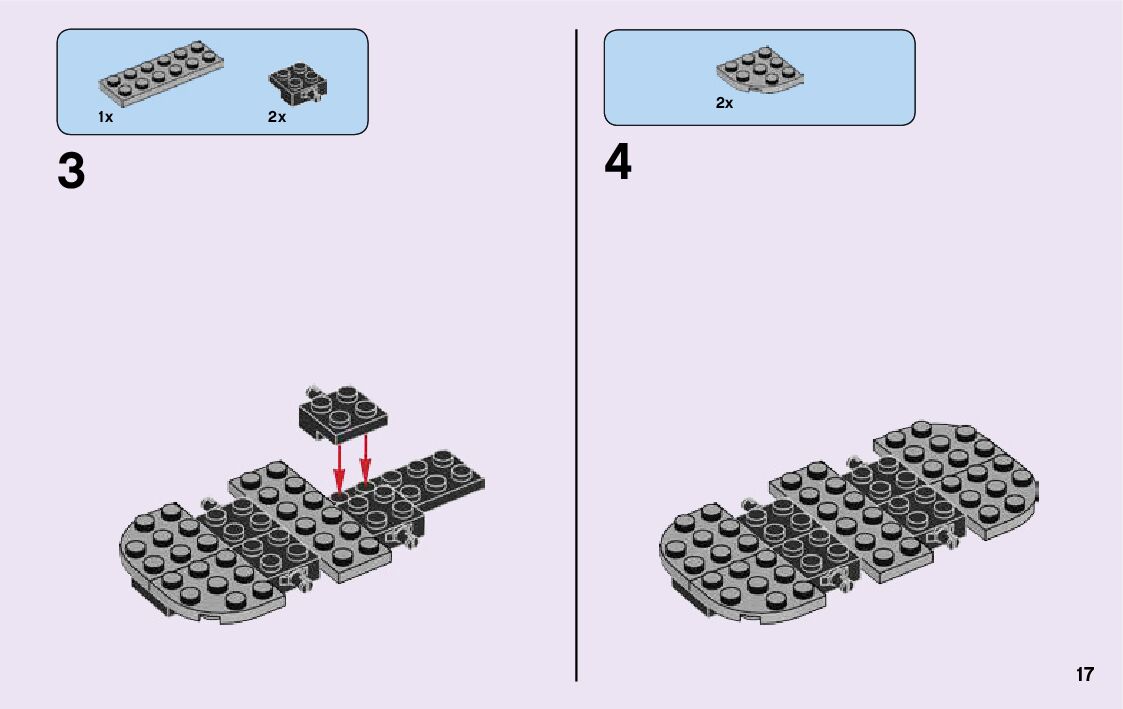 1x
2x

3

2x

4

17