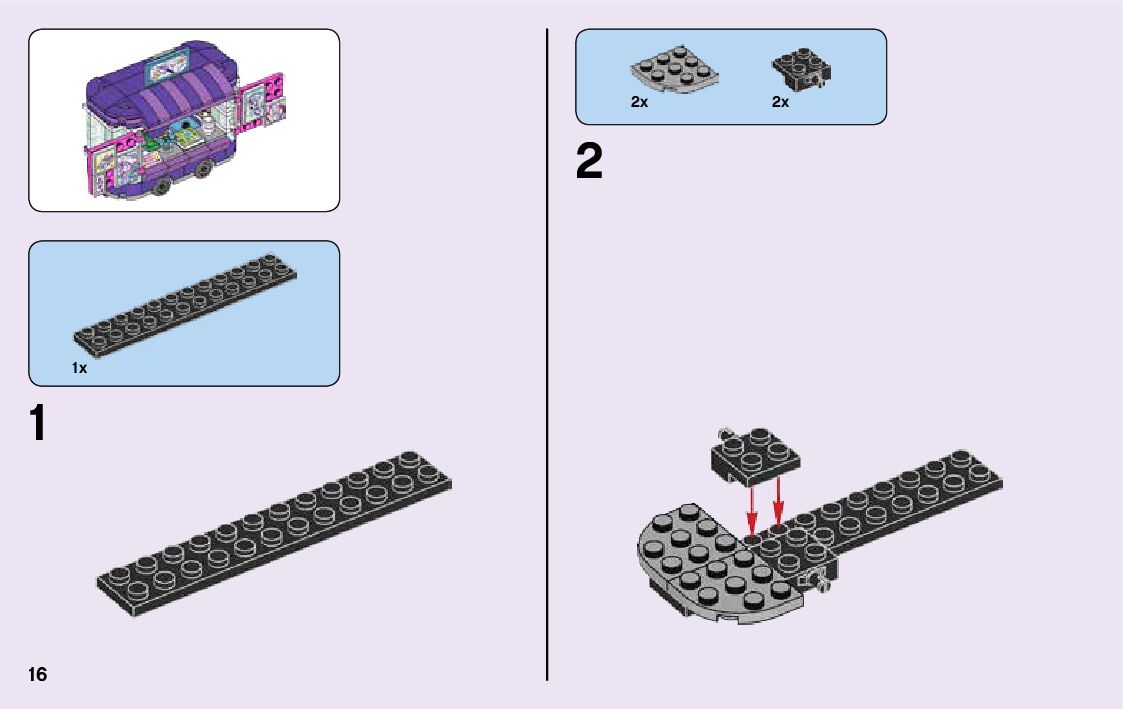 1x

1

16

2x

2x

2