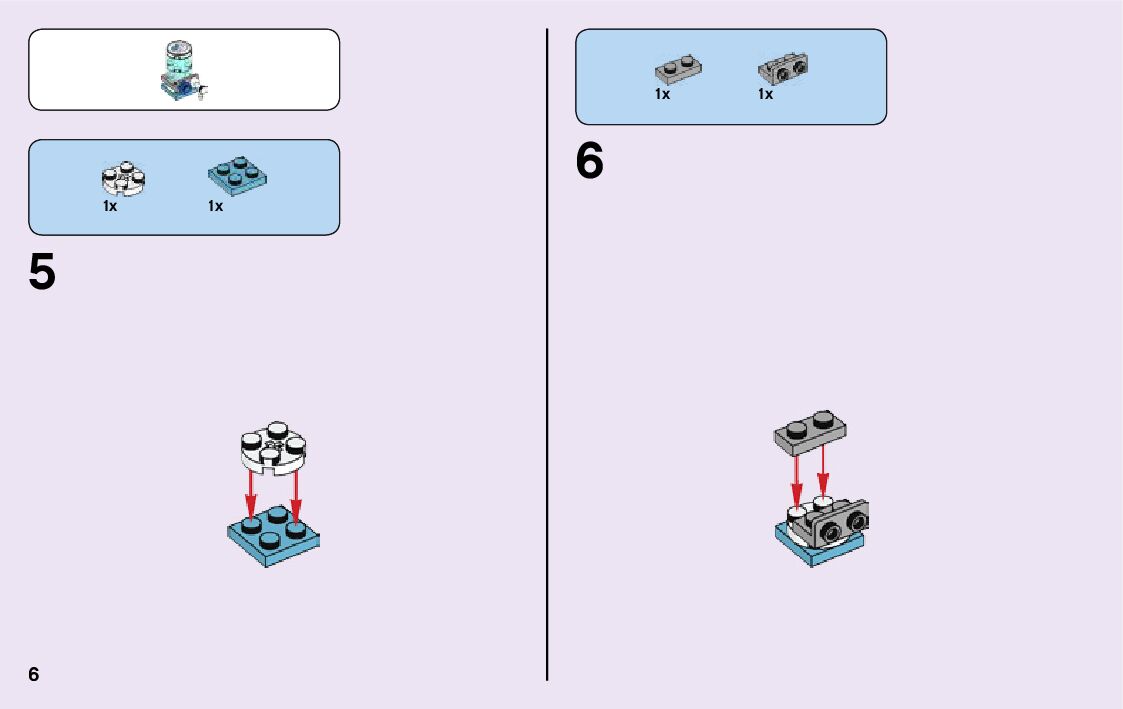 1x 1x

5

6

1x 1x

6