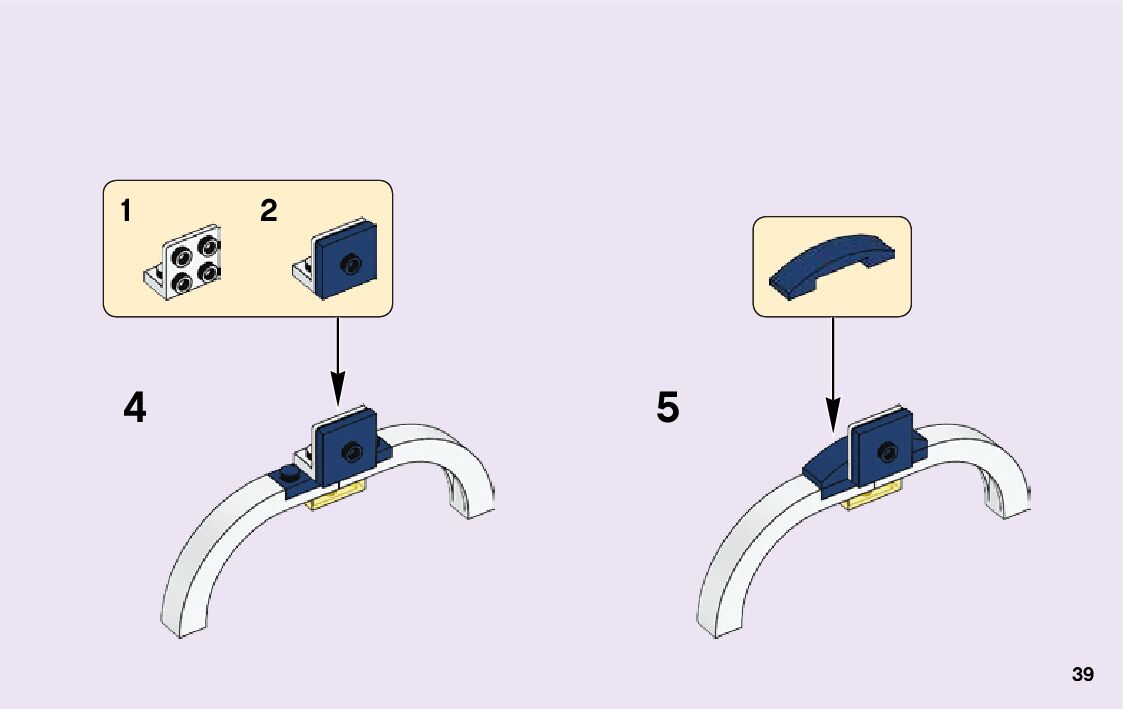 1 2

4

5

39