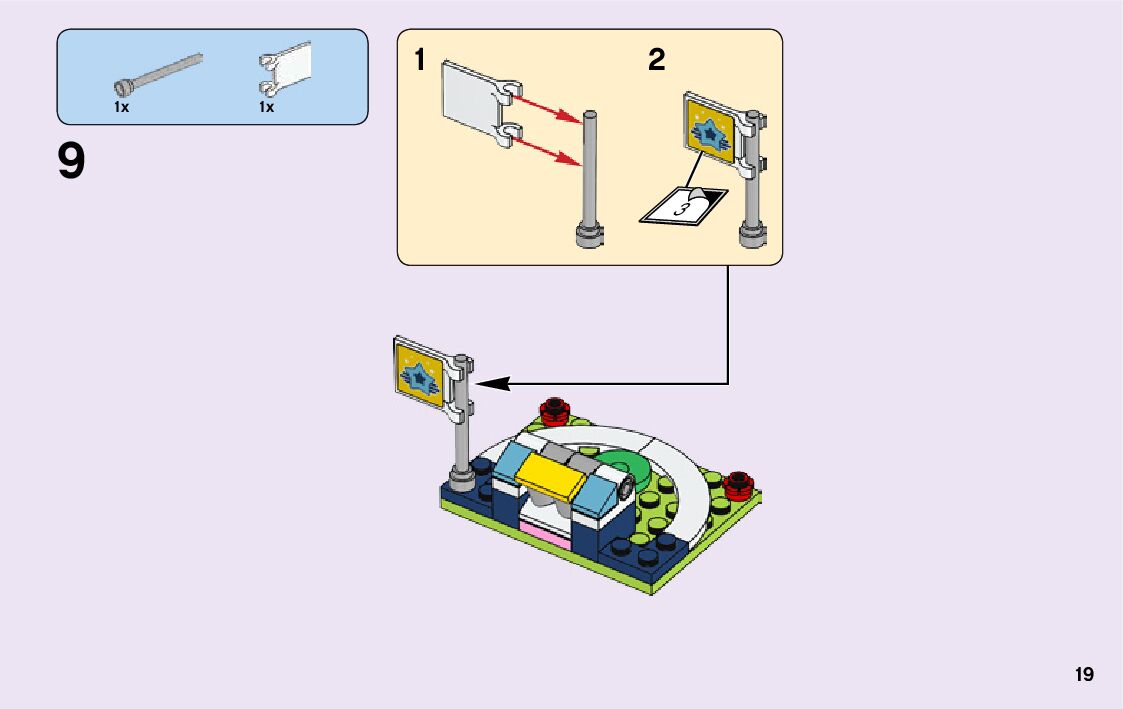 1x
1x

9

1

2

3

19