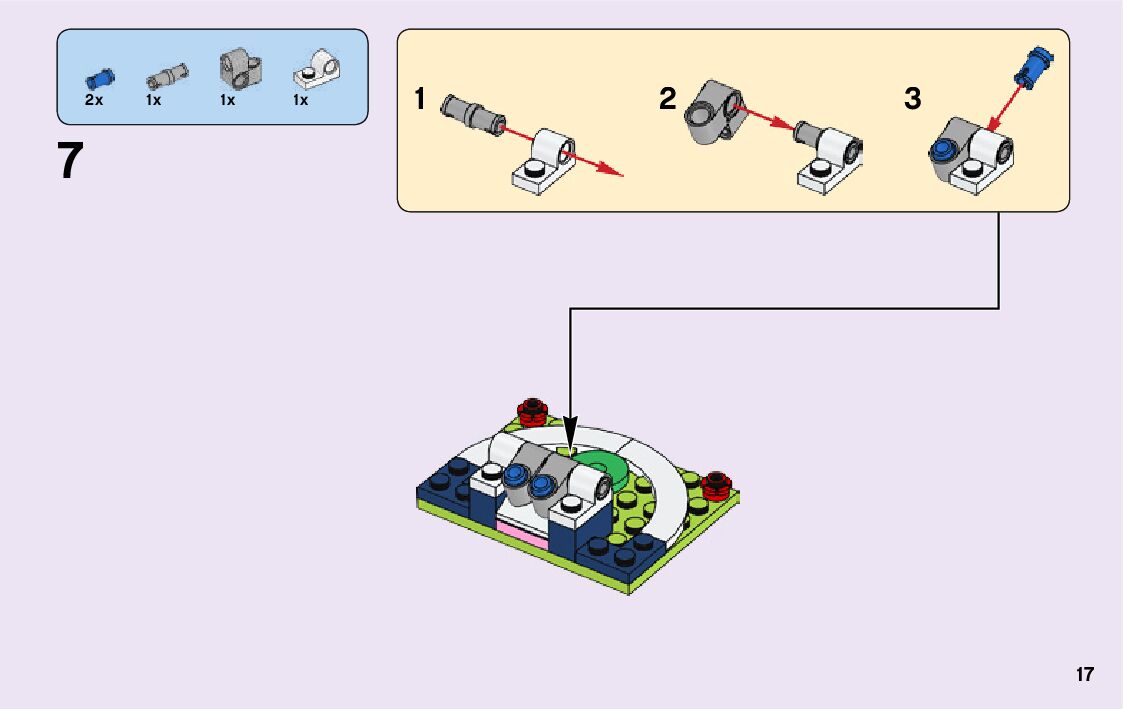 2x 1x 1x 1x

7

1

2

3

17