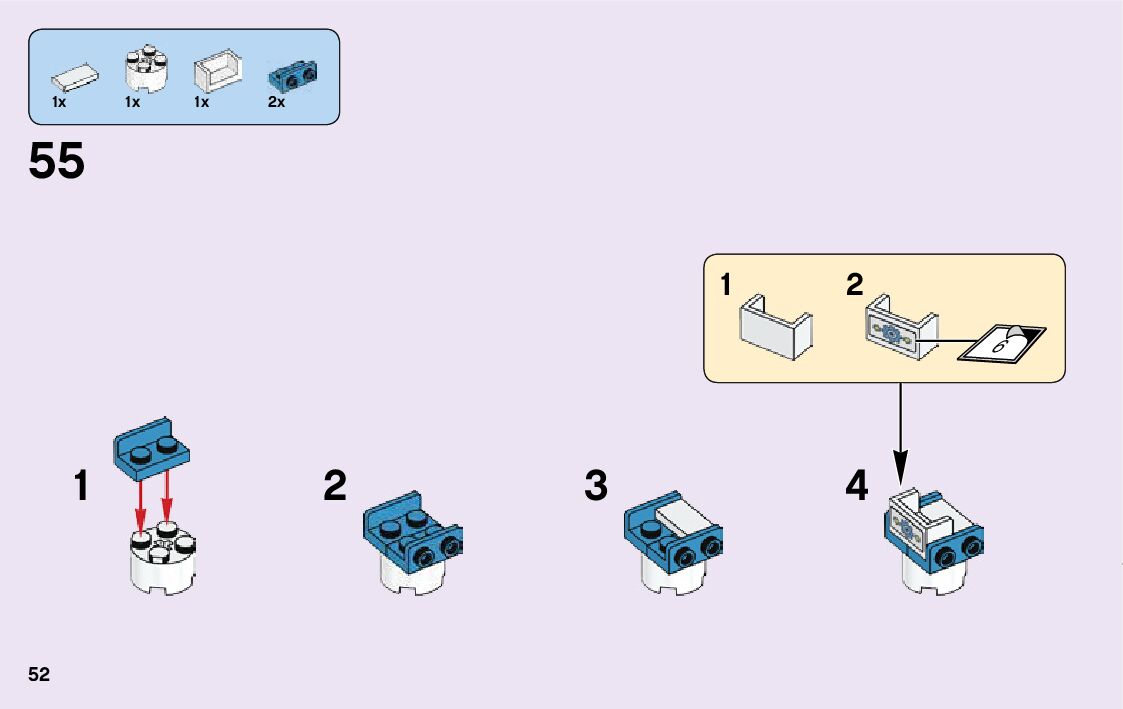 1x 1x 1x 2x

55

1 2

6

1

2

3

4

52