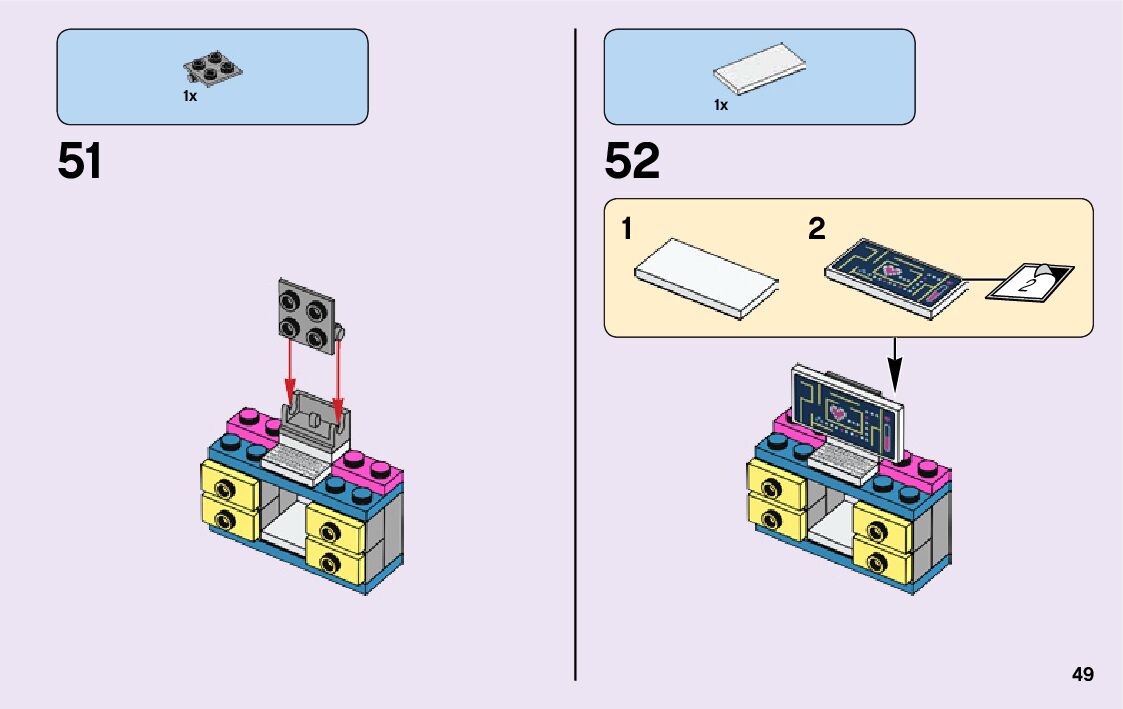 1x

51

1x

52

1

2

2

49