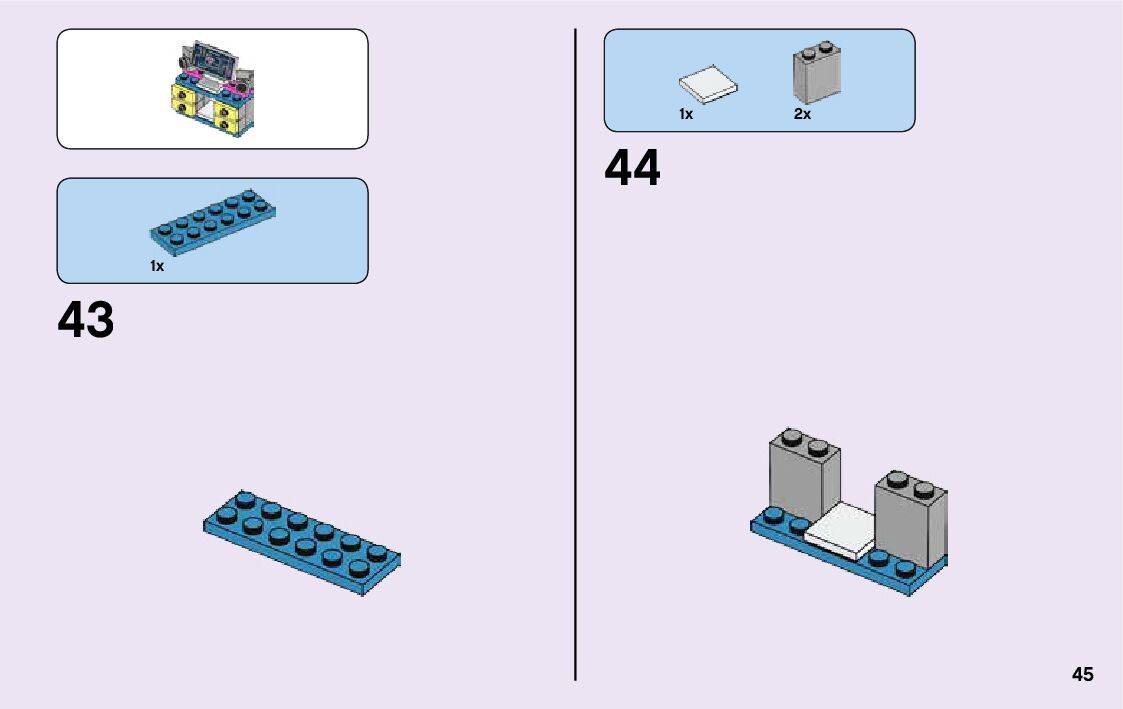 1x

43

1x

2x

44

45