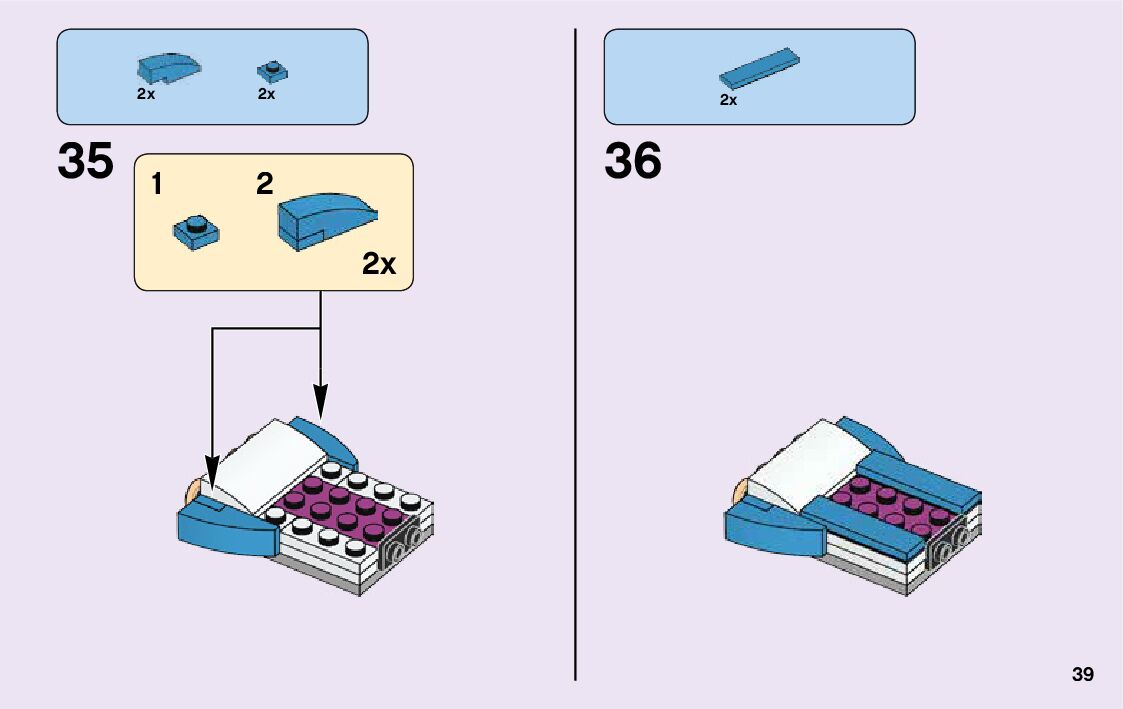 2x 2x

35

1 2

2x

2x

36

39