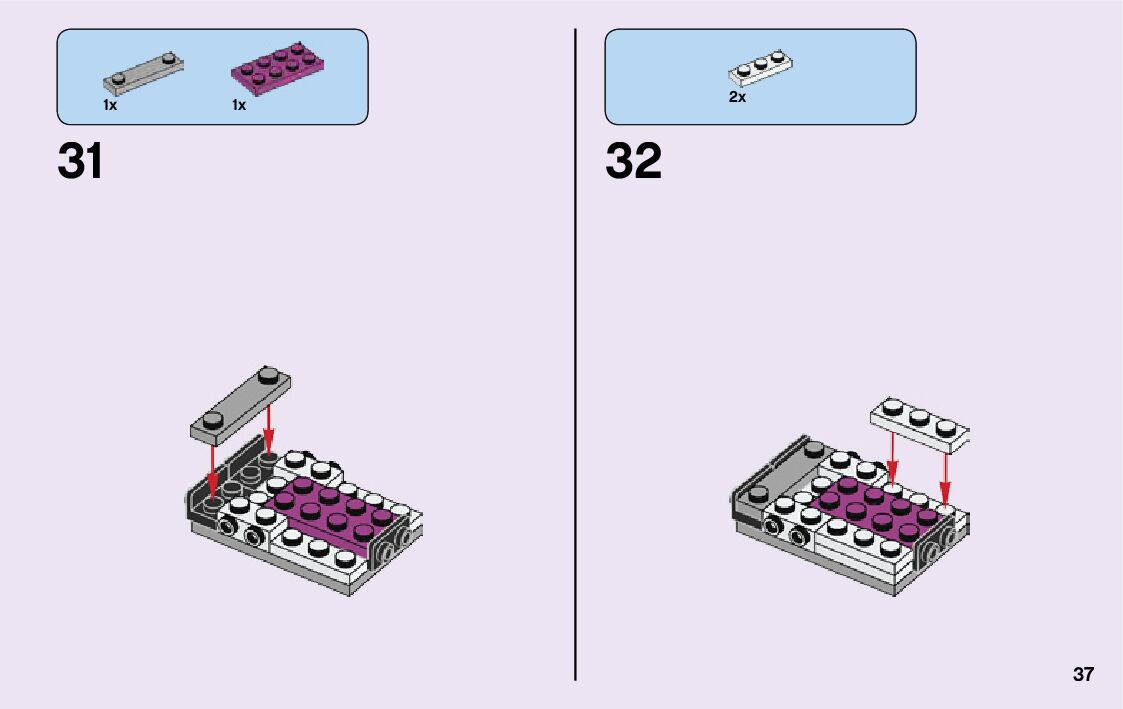 1x
1x

31

2x

32

37