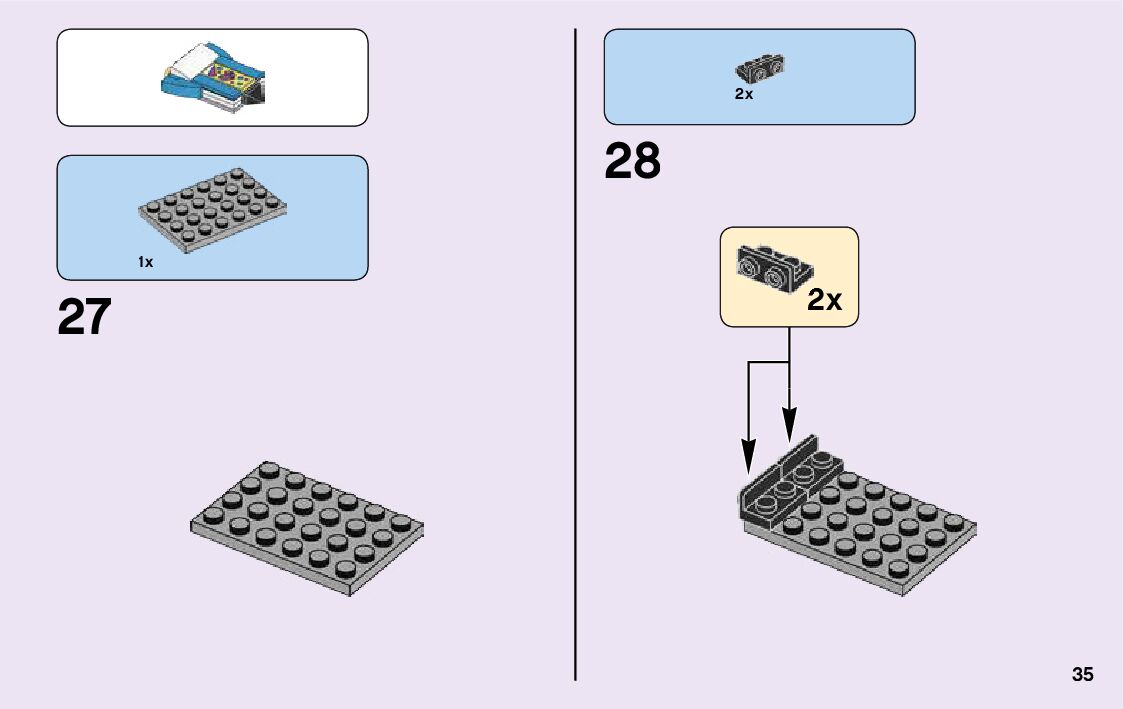 1x

27

2x

28

2x

35