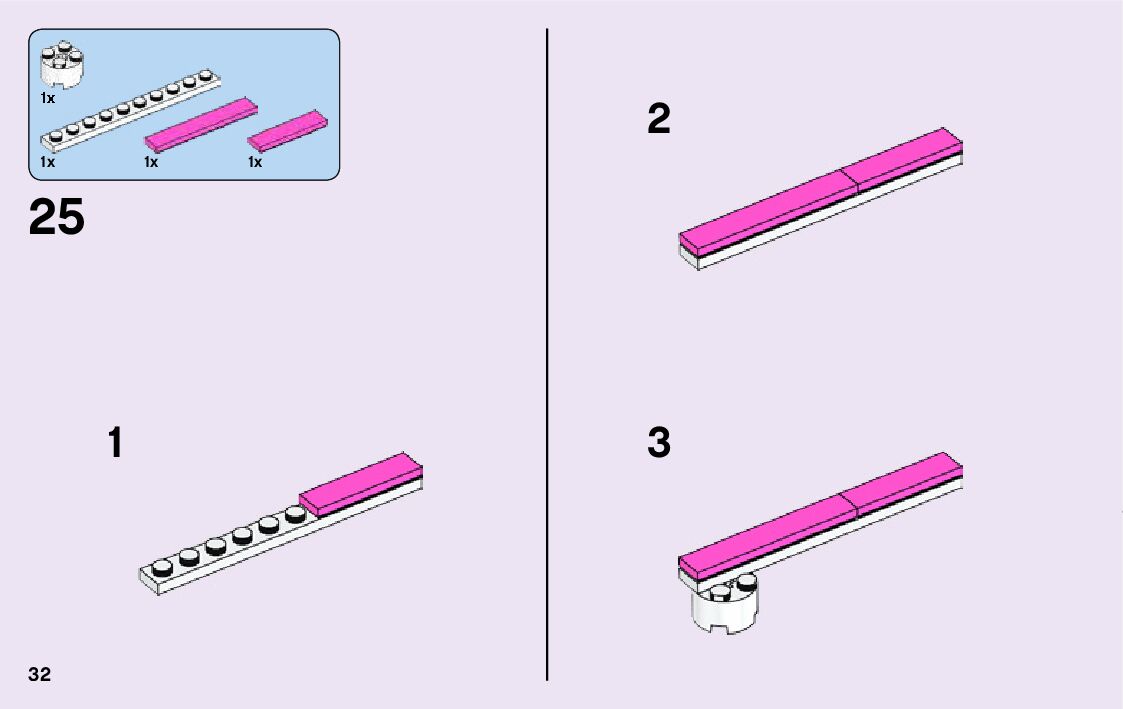 1x

1x 1x 1x

25

1

2

3

32