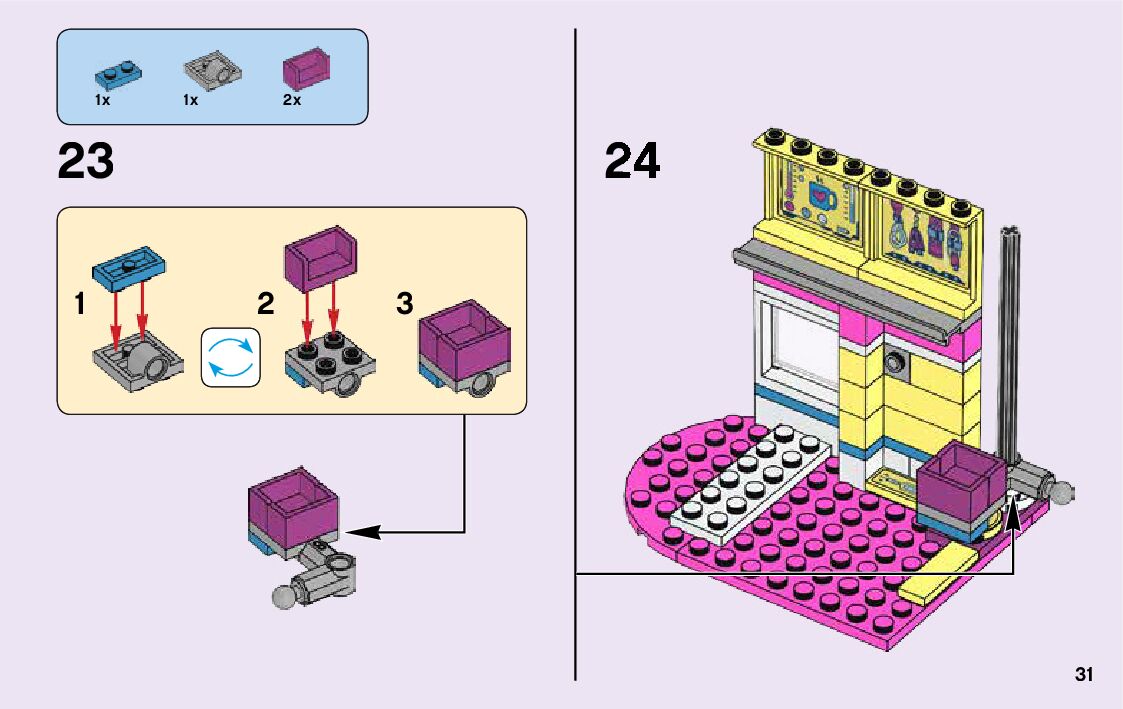 1x 1x 2x

23

1

2

3

24

31