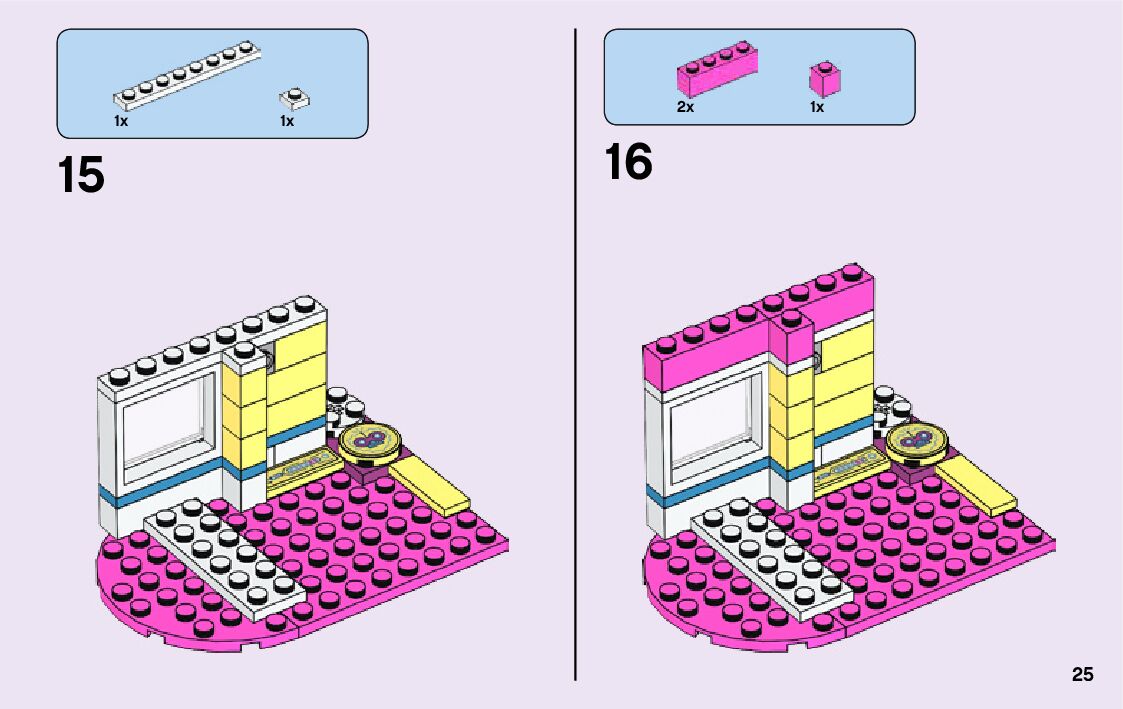 1x
1x

15

2x
1x

16

25