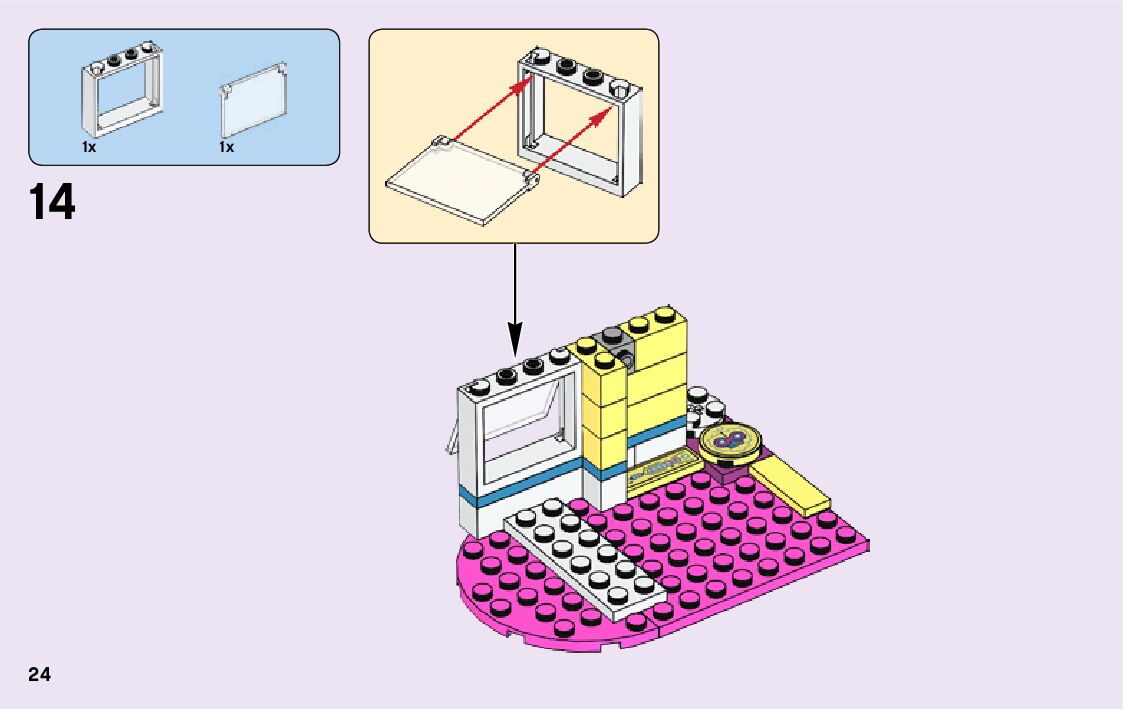 1x

1x

14

24