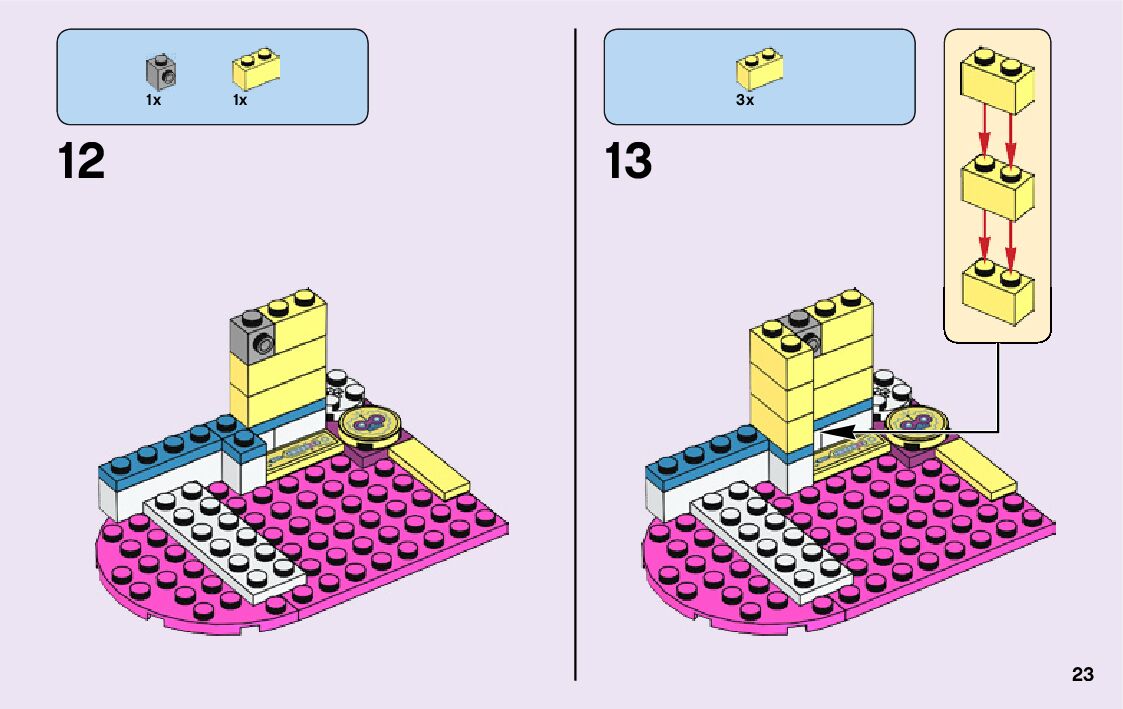 1x 1x

12

3x

13

23