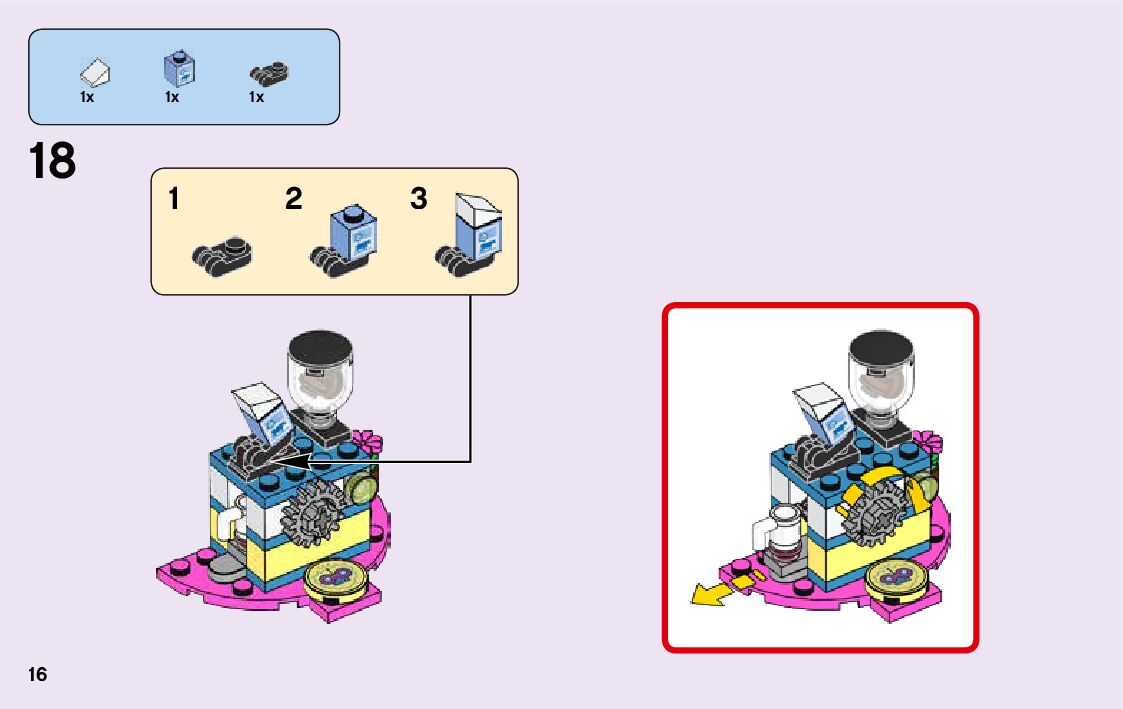 1x 1x 1x

18

1 2 3

16