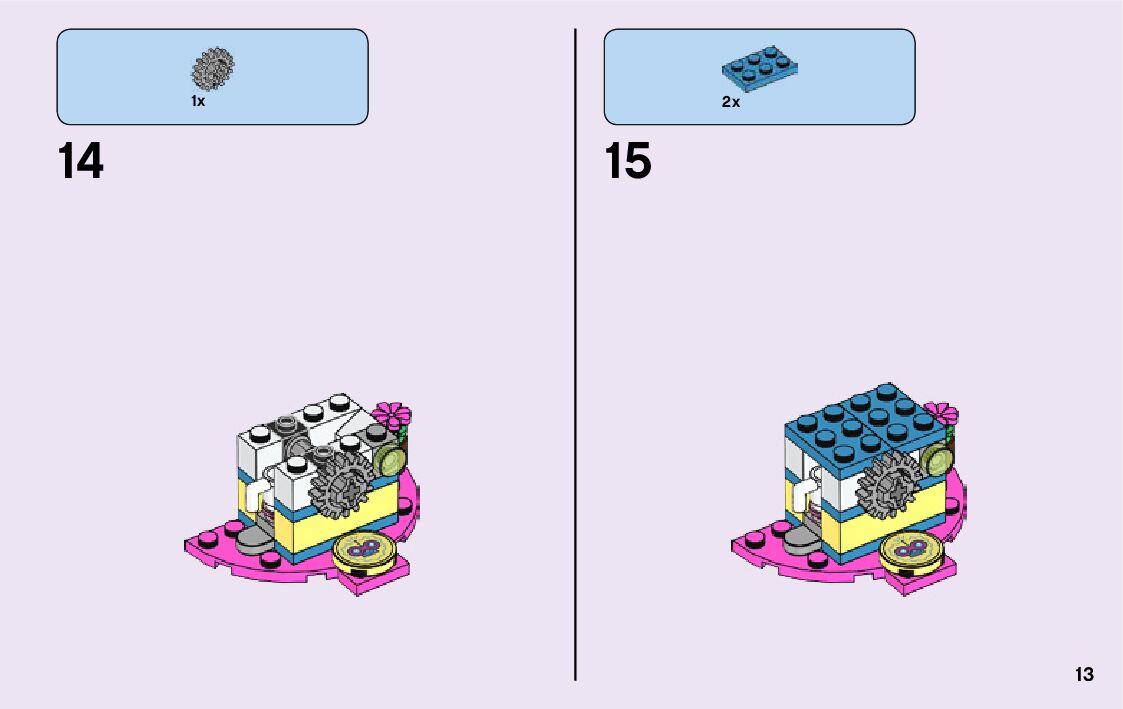 1x

14

2x

15

13