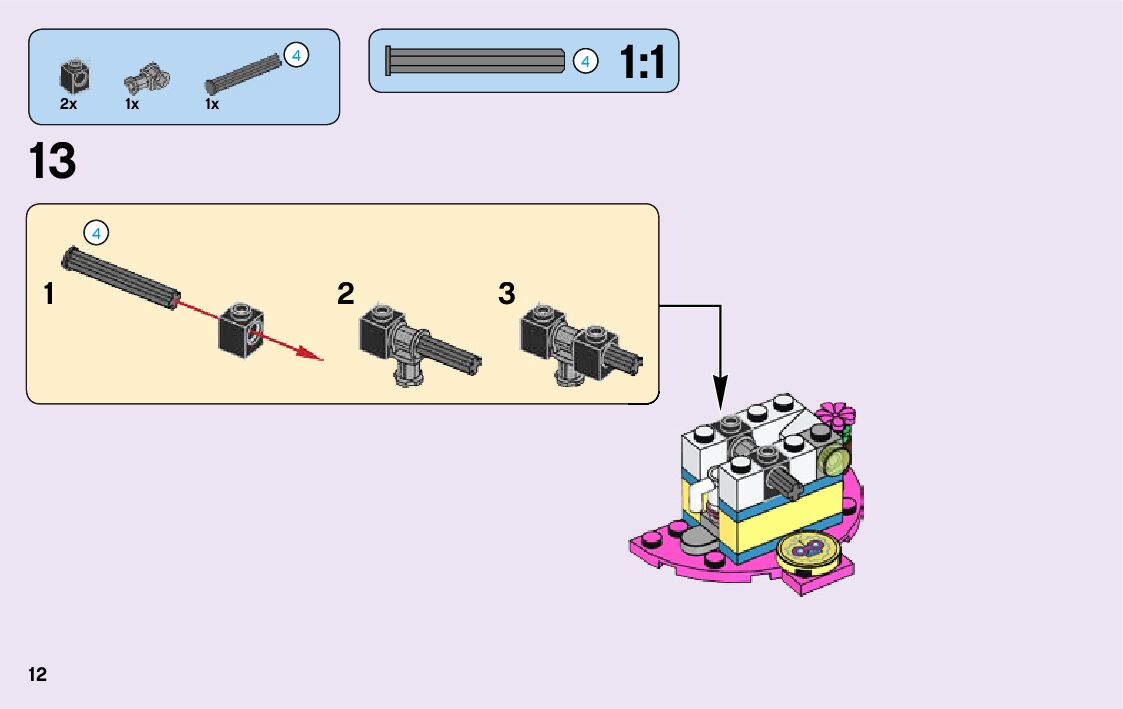 4

2x 1x 1x

4 1:1

13

4

1

2

3

12