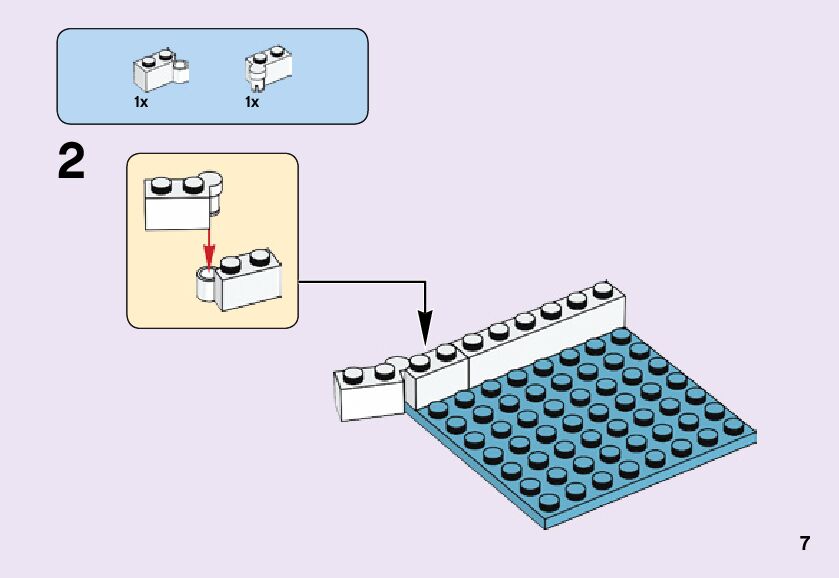 1x
1x

2

7