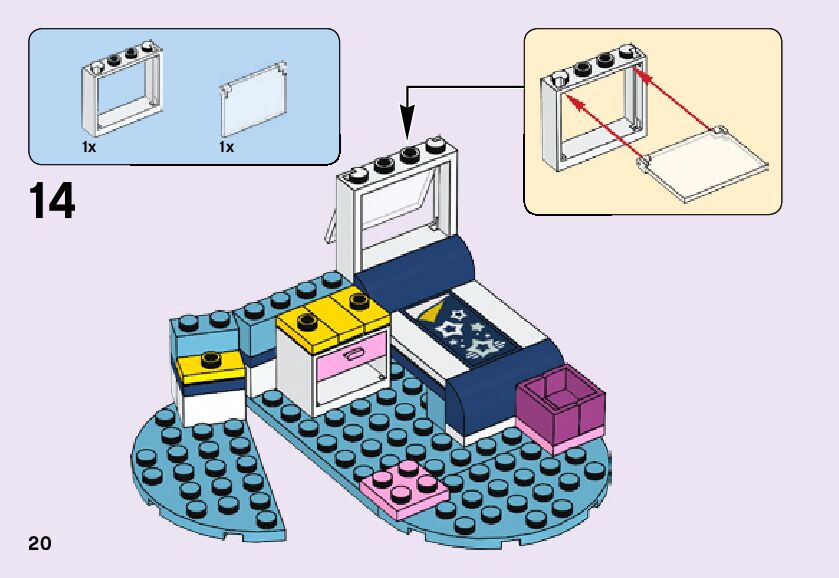 1x
1x
14
20