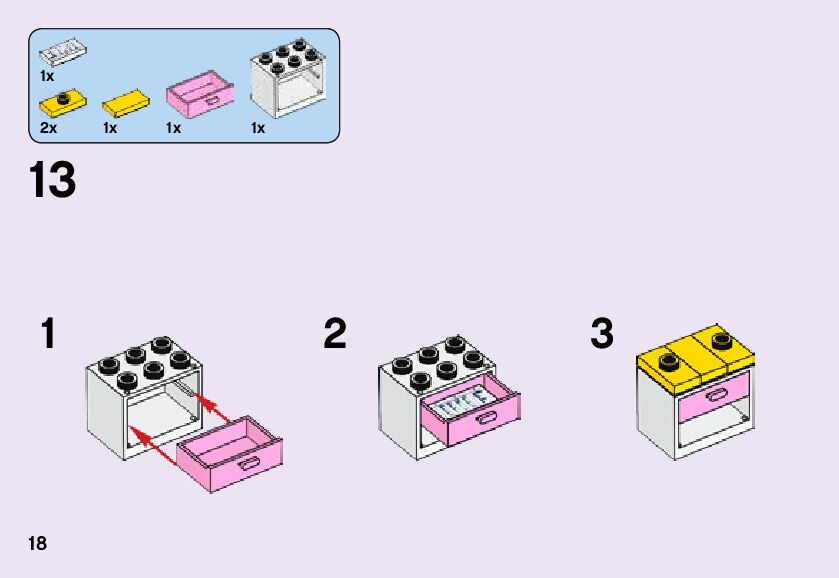 1x
2x
1x
1x
1x

13

1

2

3

18